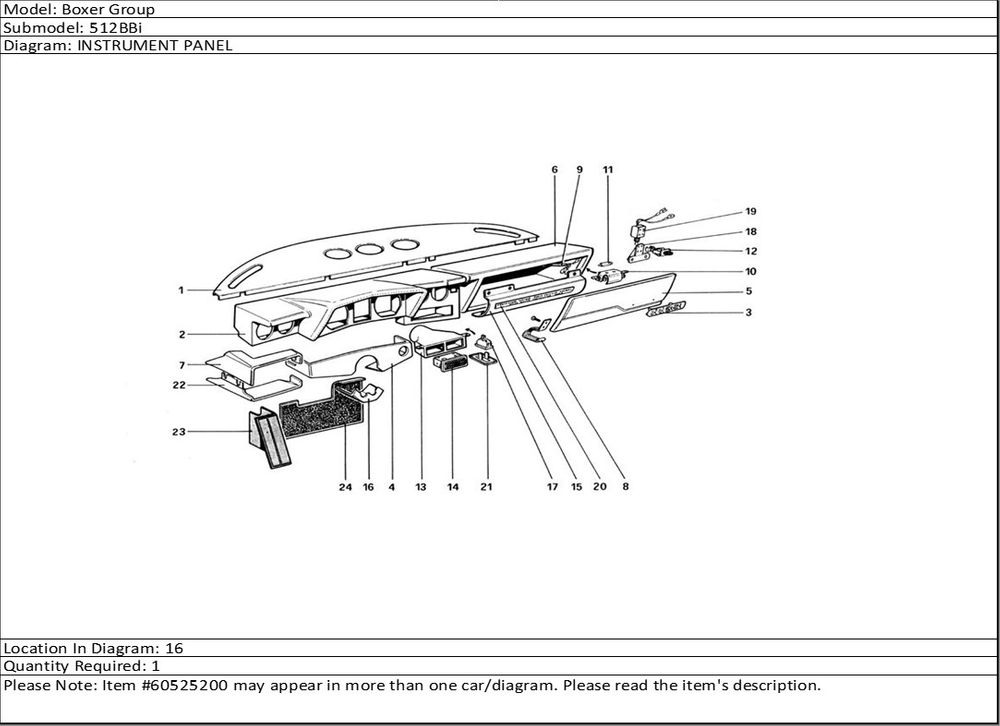 Model: Boxer Group
Submodel: 512BBi
Diagram: INSTRUMENT PANEL

6 9 11 19 18 12 10 5 3 1 2 7 22 23 24 16 4 13 14 21 17 15 20 8

Location In Diagram: 16
Quantity Required: 1
Please Note: Item #60525200 may appear in more than one car/diagram. Please read the item's description.