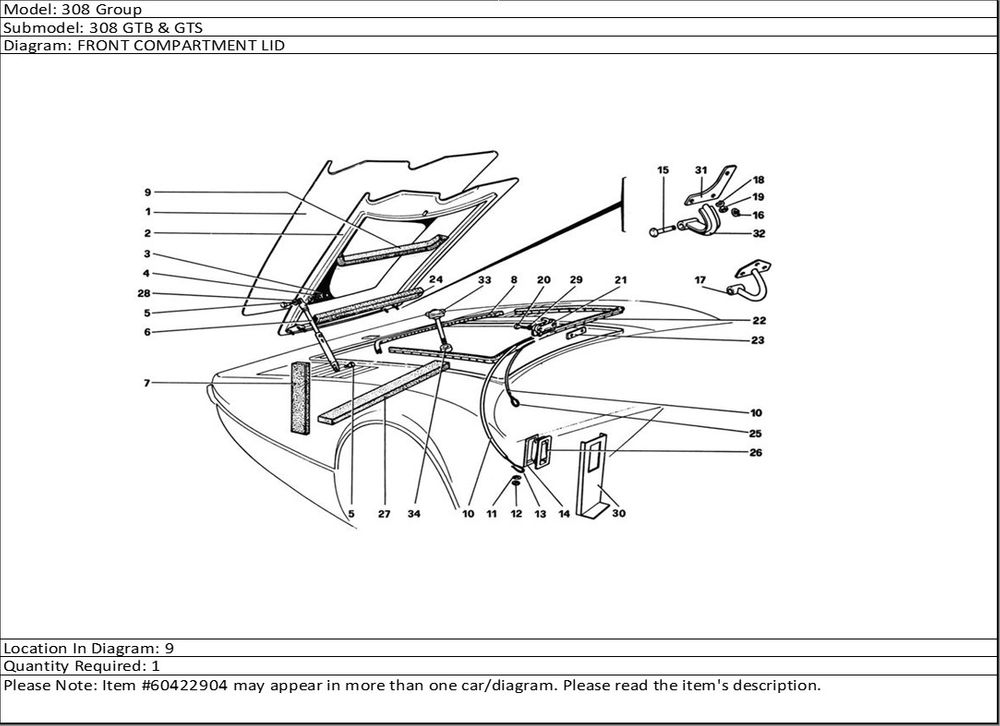 Model: 308 Group
Submodel: 308 GTB & GTS
Diagram: FRONT COMPARTMENT LID

9
1
2
3
4
28
5
6
7
24
33
8
20
29
21
15
31
18
19
16
32
17
22
23
10
25
26
5
27
34
10
11
12
13
14
30

Location In Diagram: 9
Quantity Required: 1
Please Note: Item #60422904 may appear in more than one car/diagram. Please read the item's description.