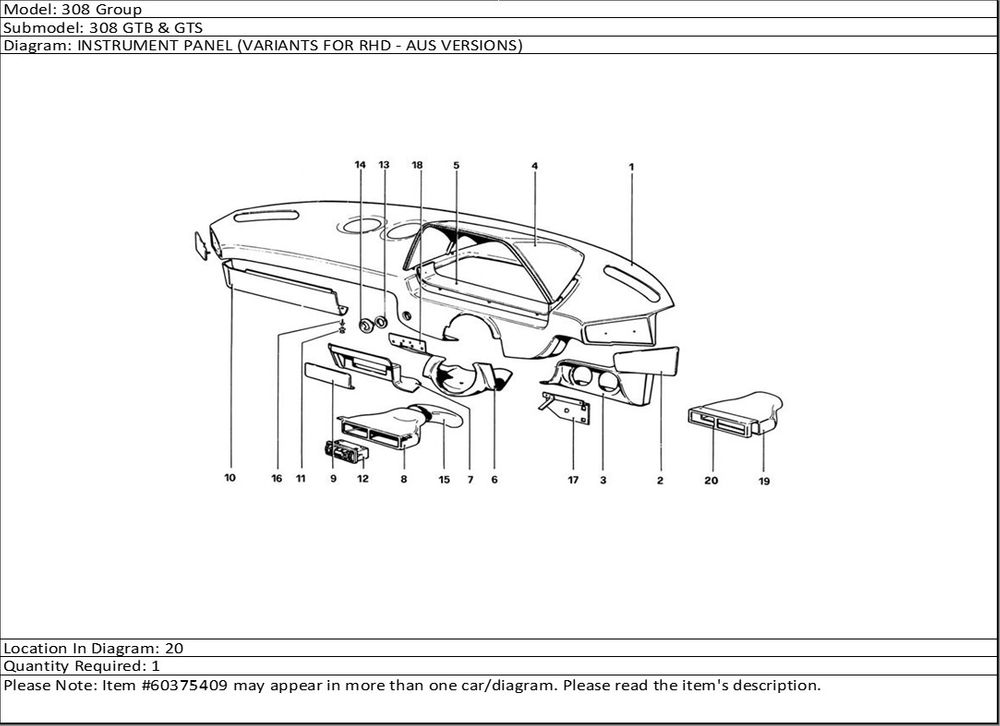 Model: 308 Group
Submodel: 308 GTB & GTS
Diagram: INSTRUMENT PANEL (VARIANTS FOR RHD - AUS VERSIONS)

14 13 18 5 4 1

10 16 11 9 12 8 15 7 6 17 3 2 20 19

Location In Diagram: 20
Quantity Required: 1
Please Note: Item #60375409 may appear in more than one car/diagram. Please read the item's description.