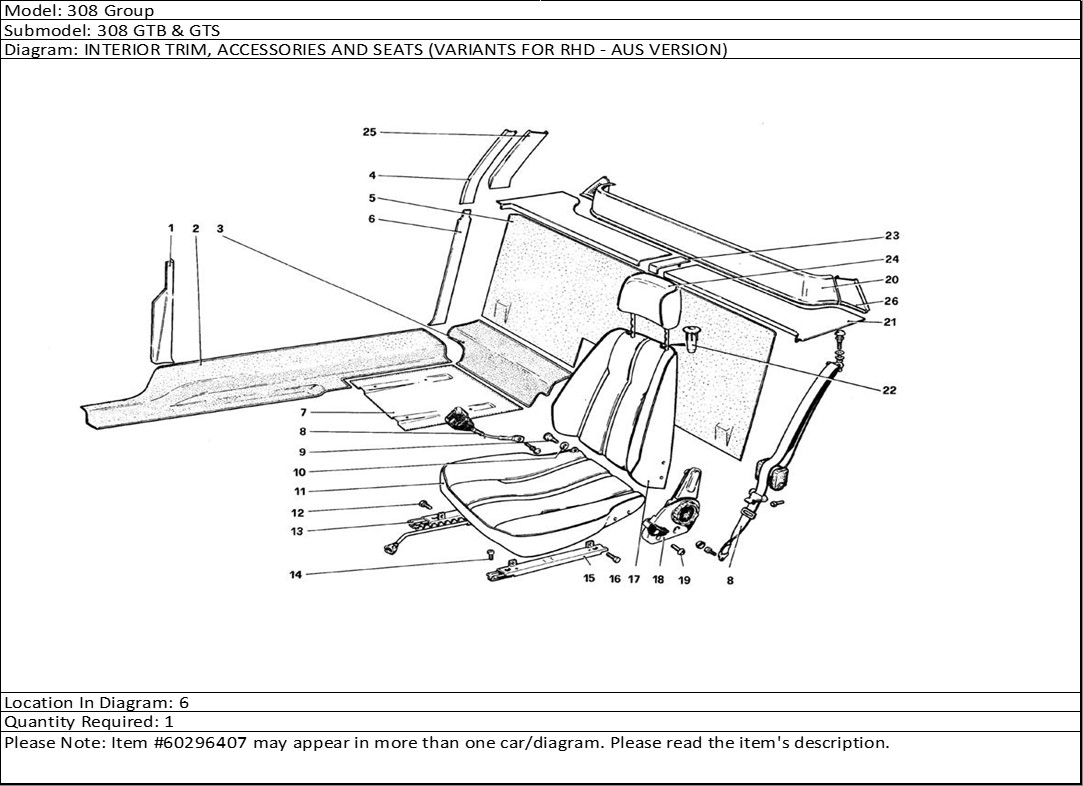 Model: 308 Group
Submodel: 308 GTB & GTS
Diagram: INTERIOR TRIM, ACCESSORIES AND SEATS (VARIANTS FOR RHD - AUS VERSION)

25
4
5
6
1
2
3
23
24
20
26
21
22
7
8
9
10
11
12
13
14
15
16
17
18
19
8

Location In Diagram: 6
Quantity Required: 1
Please Note: Item #60296407 may appear in more than one car/diagram. Please read the item's description.