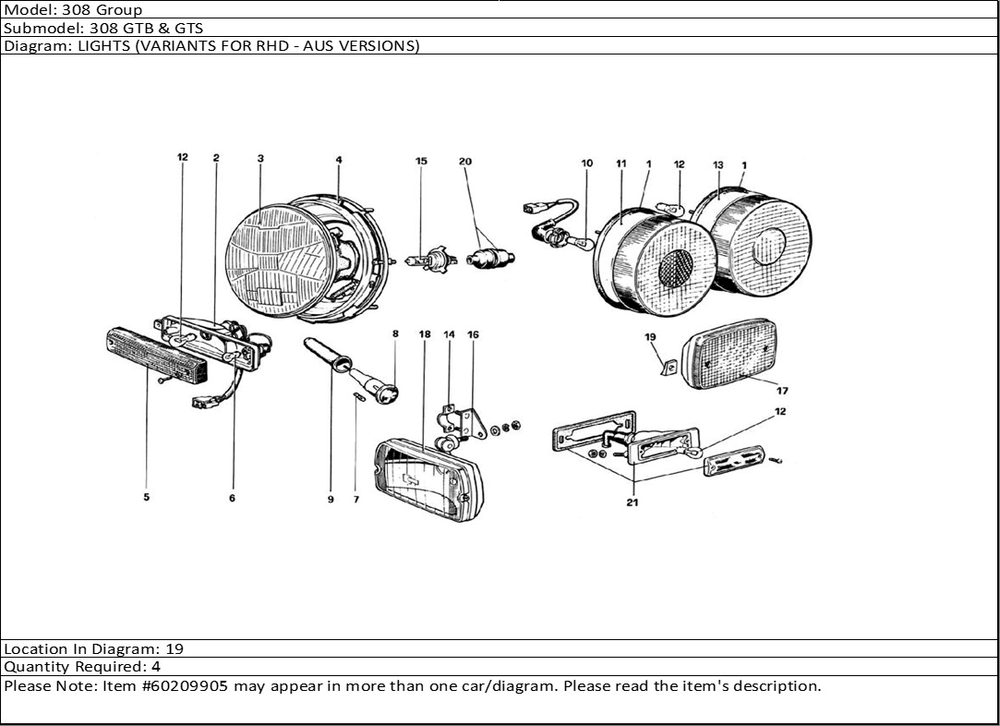 Model: 308 Group
Submodel: 308 GTB & GTS
Diagram: LIGHTS (VARIANTS FOR RHD - AUS VERSIONS)

12 2 3 4 15 20 10 11 1 12 13 1
8 18 14 16 19 17
12
5 6 9 7 21

Location In Diagram: 19
Quantity Required: 4
Please Note: Item #60209905 may appear in more than one car/diagram. Please read the item's description.