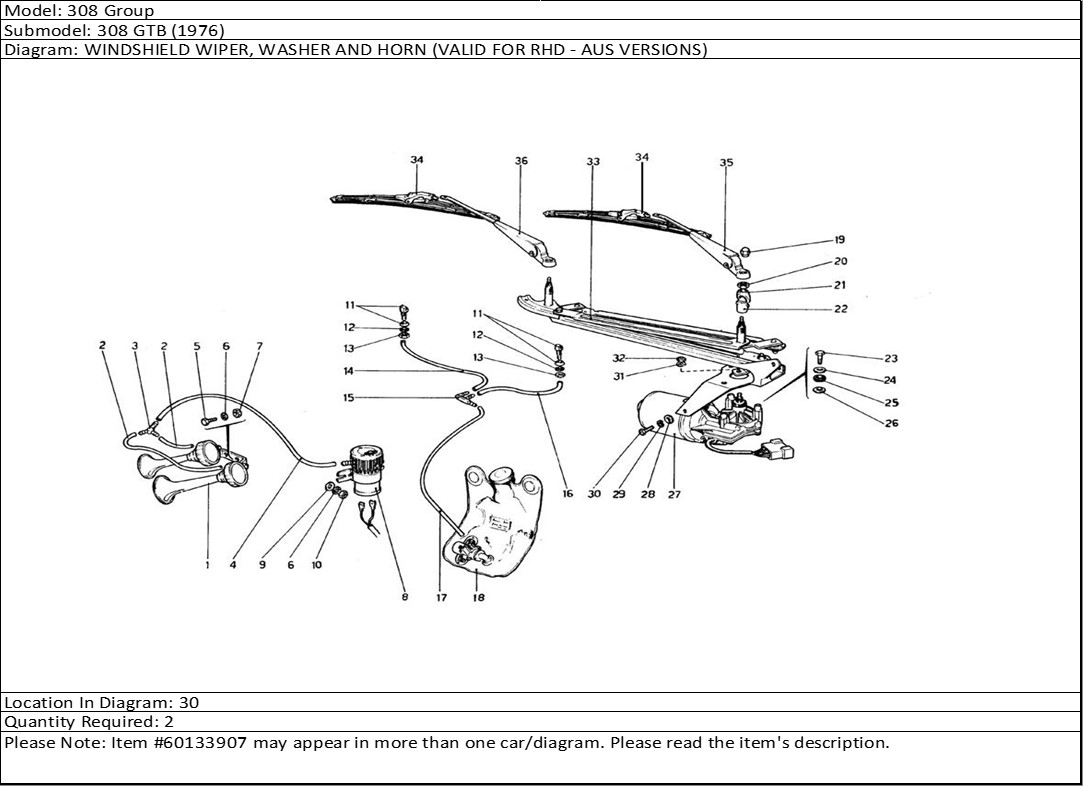 Model: 308 Group
Submodel: 308 GTB (1976)
Diagram: WINDSHIELD WIPER, WASHER AND HORN (VALID FOR RHD - AUS VERSIONS)

34 36 33 34 35 19 20 21 22 11 12 13 14 15 11 12 13 32 31 23 24 25 26 2 3 2 5 6 7 16 30 29 28 27 1 4 9 6 10 8 17 18

Location In Diagram: 30
Quantity Required: 2
Please Note: Item #60133907 may appear in more than one car/diagram. Please read the item's description.