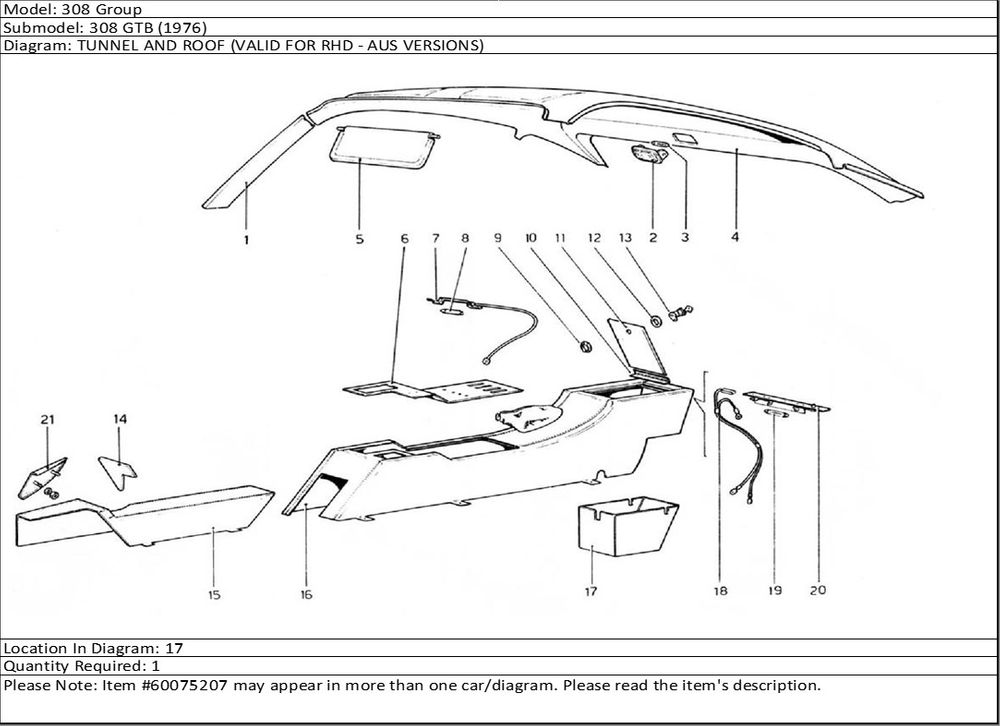 Model: 308 Group
Submodel: 308 GTB (1976)
Diagram: TUNNEL AND ROOF (VALID FOR RHD - AUS VERSIONS)

1
5
6
7
8
9
10
11
12
13
2
3
4
21
14
15
16
17
18
19
20

Location In Diagram: 17
Quantity Required: 1
Please Note: Item #60075207 may appear in more than one car/diagram. Please read the item's description.