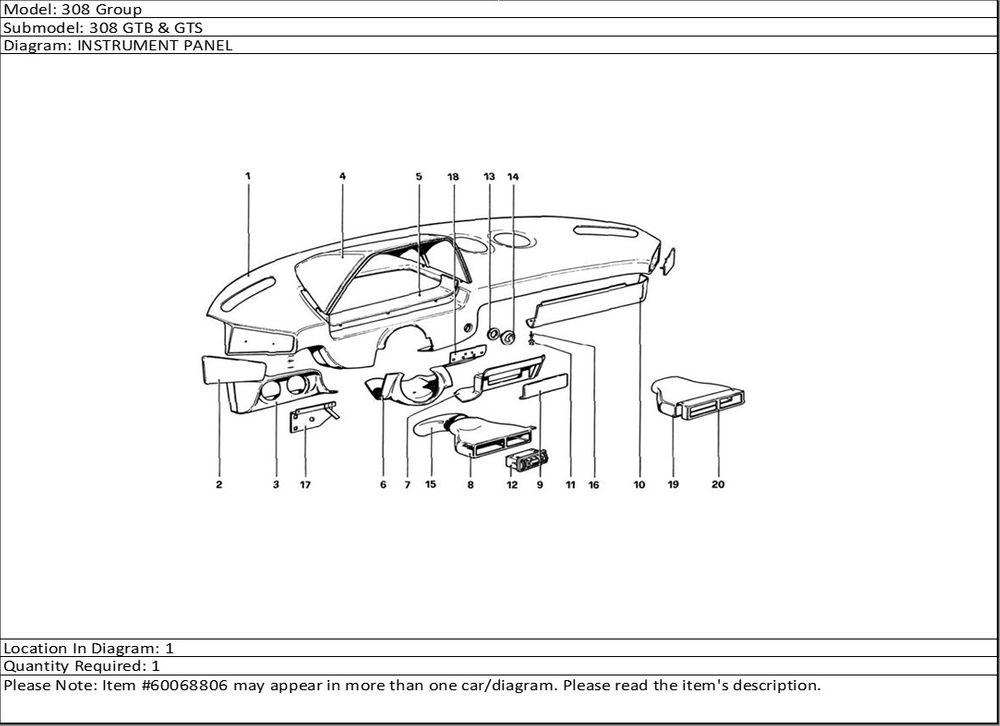 Model: 308 Group
Submodel: 308 GTB & GTS
Diagram: INSTRUMENT PANEL

1 4 5 18 13 14

2 3 17 6 7 15 8 12 9 11 16 10 19 20

Location In Diagram: 1
Quantity Required: 1
Please Note: Item #60068806 may appear in more than one car/diagram. Please read the item's description.