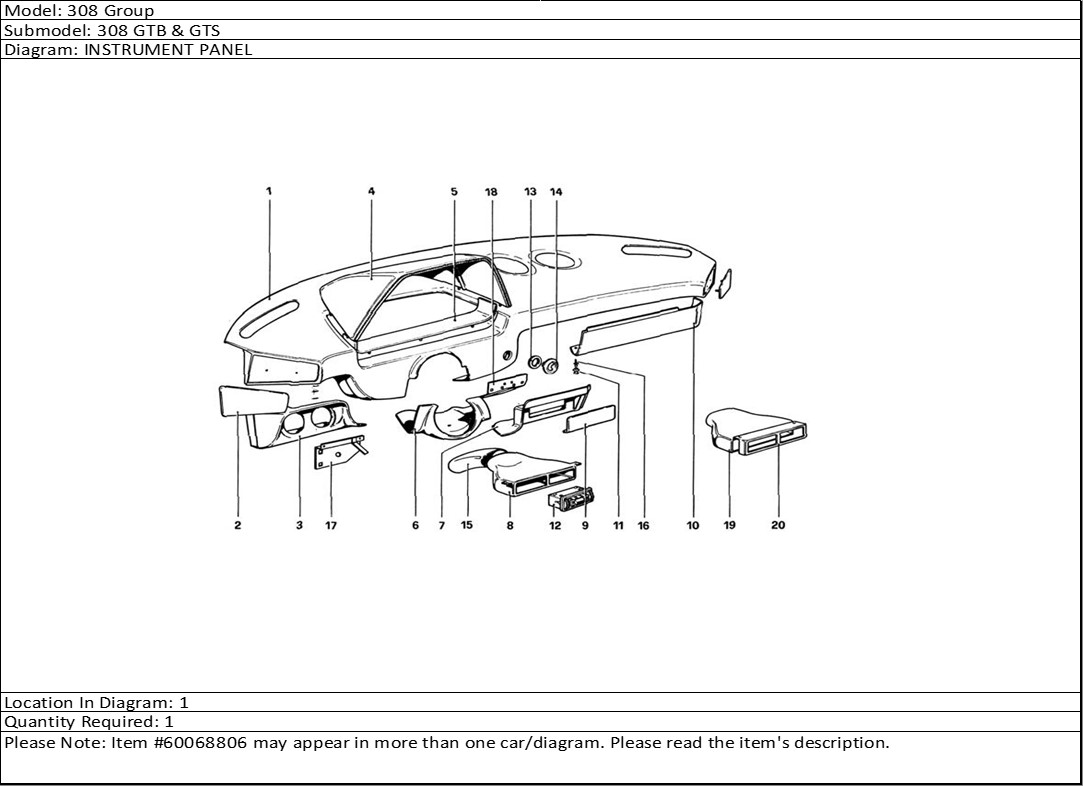 Model: 308 Group
Submodel: 308 GTB & GTS
Diagram: INSTRUMENT PANEL

1 4 5 18 13 14

2 3 17 6 7 15 8 12 9 11 16 10 19 20

Location In Diagram: 1
Quantity Required: 1
Please Note: Item #60068806 may appear in more than one car/diagram. Please read the item's description.