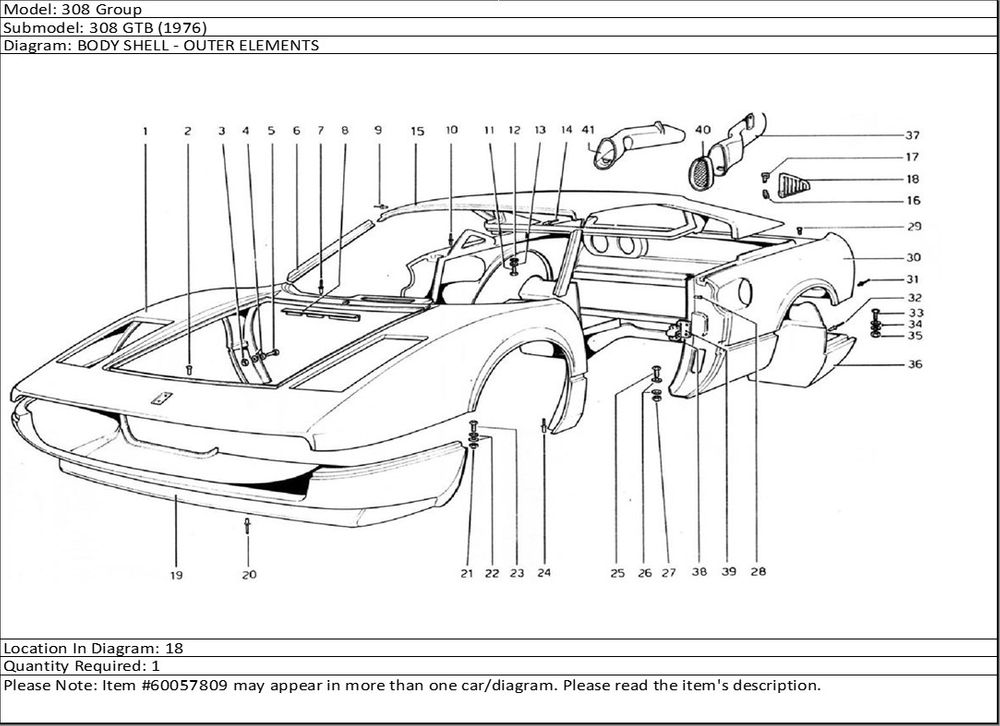 Model: 308 Group
Submodel: 308 GTB (1976)
Diagram: BODY SHELL - OUTER ELEMENTS

1 2 3 4 5 6 7 8 9 15 10 11 12 13 14 41 40 37 17 18 16 29 30 31 32 33 34 35 36

19 20 21 22 23 24 25 26 27 38 39 28

Location In Diagram: 18
Quantity Required: 1
Please Note: Item #60057809 may appear in more than one car/diagram. Please read the item's description.