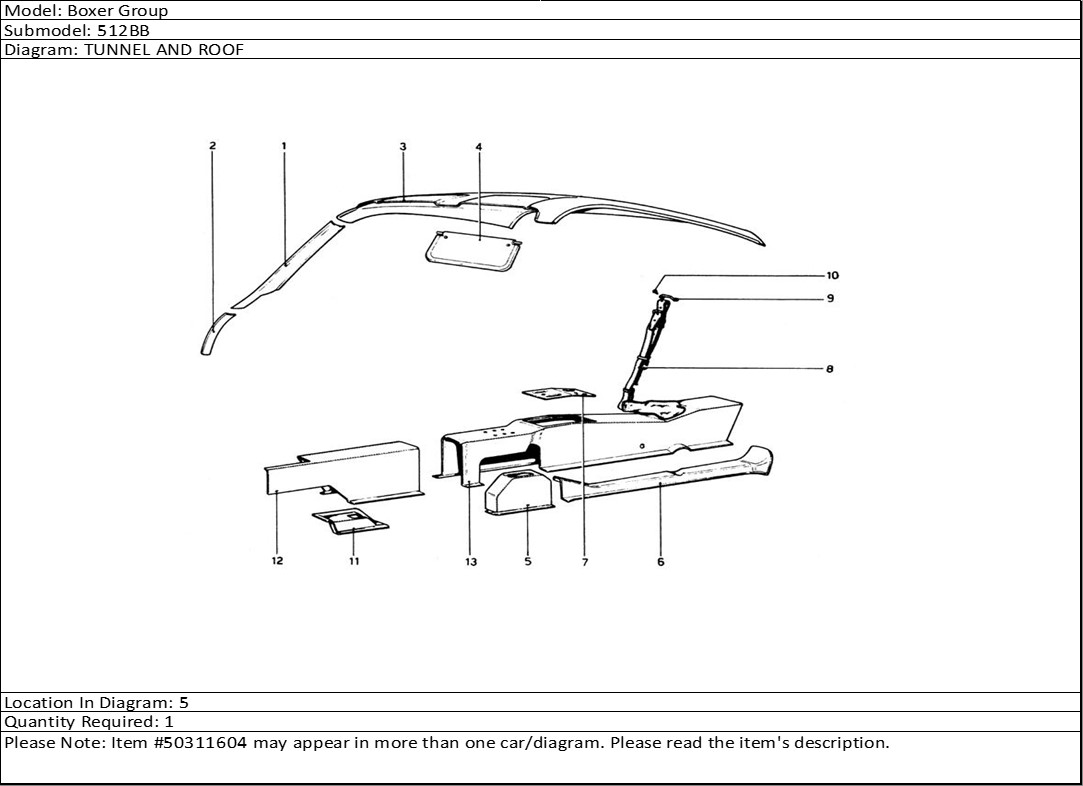 Model: Boxer Group
Submodel: 512BB
Diagram: TUNNEL AND ROOF

2
1
3
4
10
9
8
12
11
13
5
7
6

Location In Diagram: 5
Quantity Required: 1
Please Note: Item #50311604 may appear in more than one car/diagram. Please read the item's description.