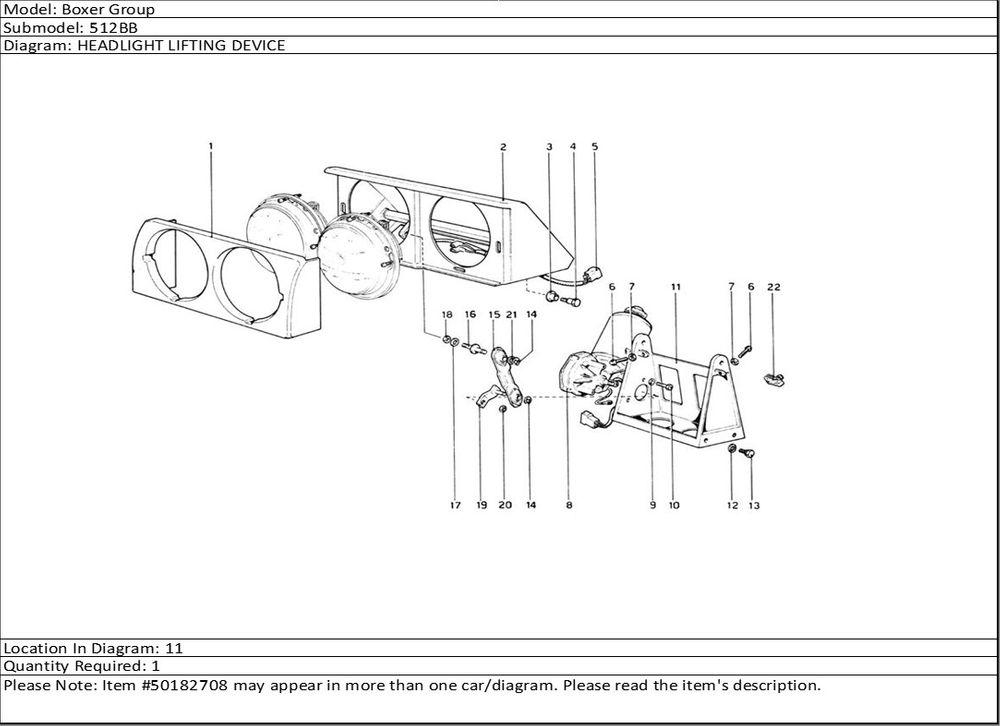 Model: Boxer Group
Submodel: 512BB
Diagram: HEADLIGHT LIFTING DEVICE

1
2
3
4
5
6
7
11
7
6
22
18
16
15
21
14
17
19
20
14
8
9
10
12
13

Location In Diagram: 11
Quantity Required: 1
Please Note: Item #50182708 may appear in more than one car/diagram. Please read the item's description.