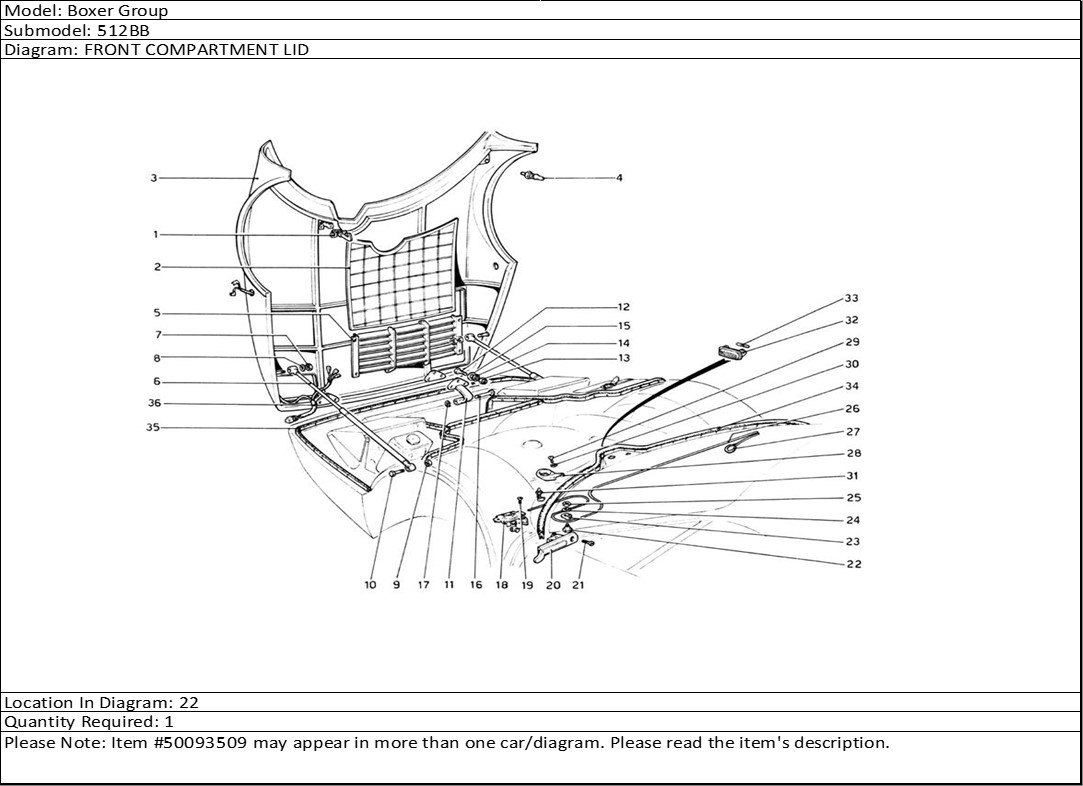 Model: Boxer Group
Submodel: 512BB
Diagram: FRONT COMPARTMENT LID

3
4
1
2
5
7
8
6
36
35
12
15
14
13
33
32
29
30
34
26
27
28
31
25
24
23
22
10 9 17 11 16 18 19 20 21

Location In Diagram: 22
Quantity Required: 1
Please Note: Item #50093509 may appear in more than one car/diagram. Please read the item's description.