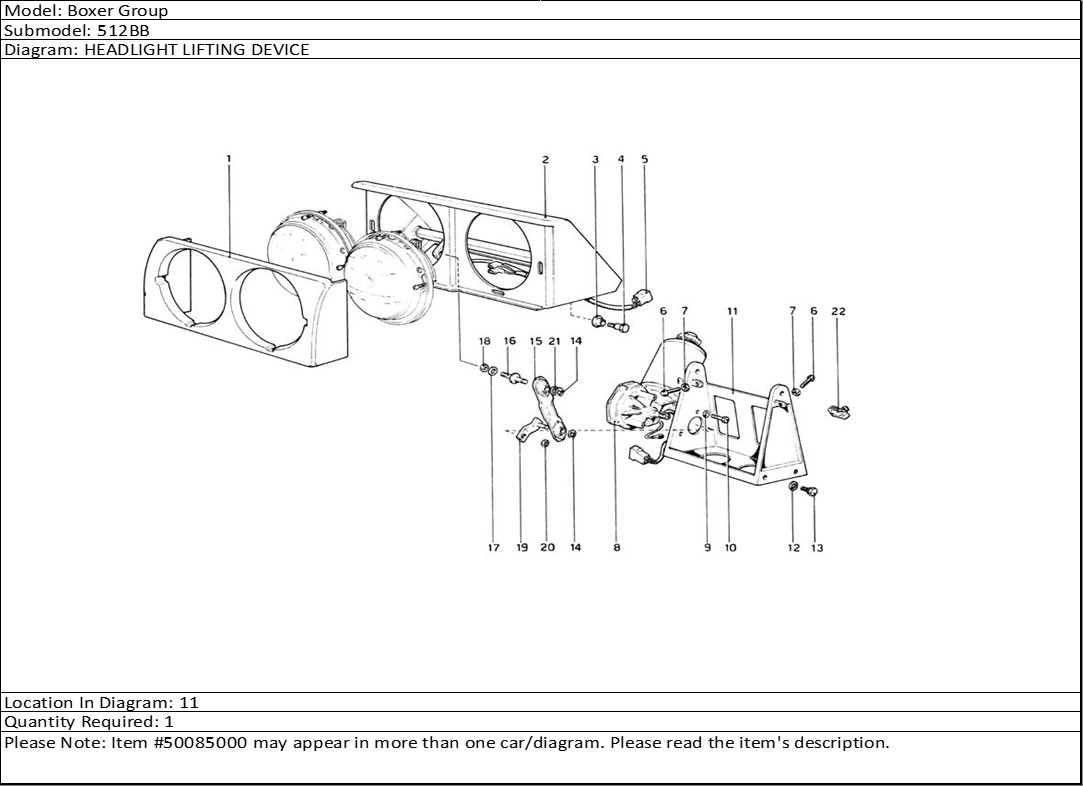 Model: Boxer Group
Submodel: 512BB
Diagram: HEADLIGHT LIFTING DEVICE

1
2
3
4
5
6
7
11
7
6
22
18
16
15
21
14
17
19
20
14
8
9
10
12
13

Location In Diagram: 11
Quantity Required: 1
Please Note: Item #50085000 may appear in more than one car/diagram. Please read the item's description.