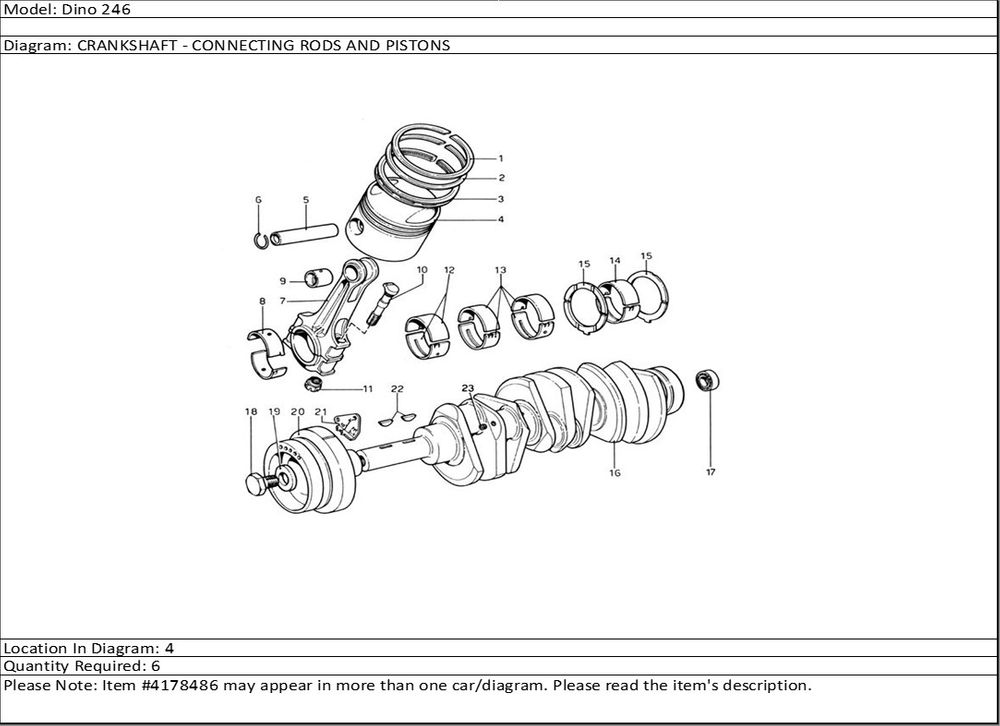 Model: Dino 246

Diagram: CRANKSHAFT - CONNECTING RODS AND PISTONS

1
2
3
4
6
5
9
7
8
10
12
13
15
14
15
11
22
23
18
19
20
21
16
17

Location In Diagram: 4
Quantity Required: 6
Please Note: Item #4178486 may appear in more than one car/diagram. Please read the item's description.