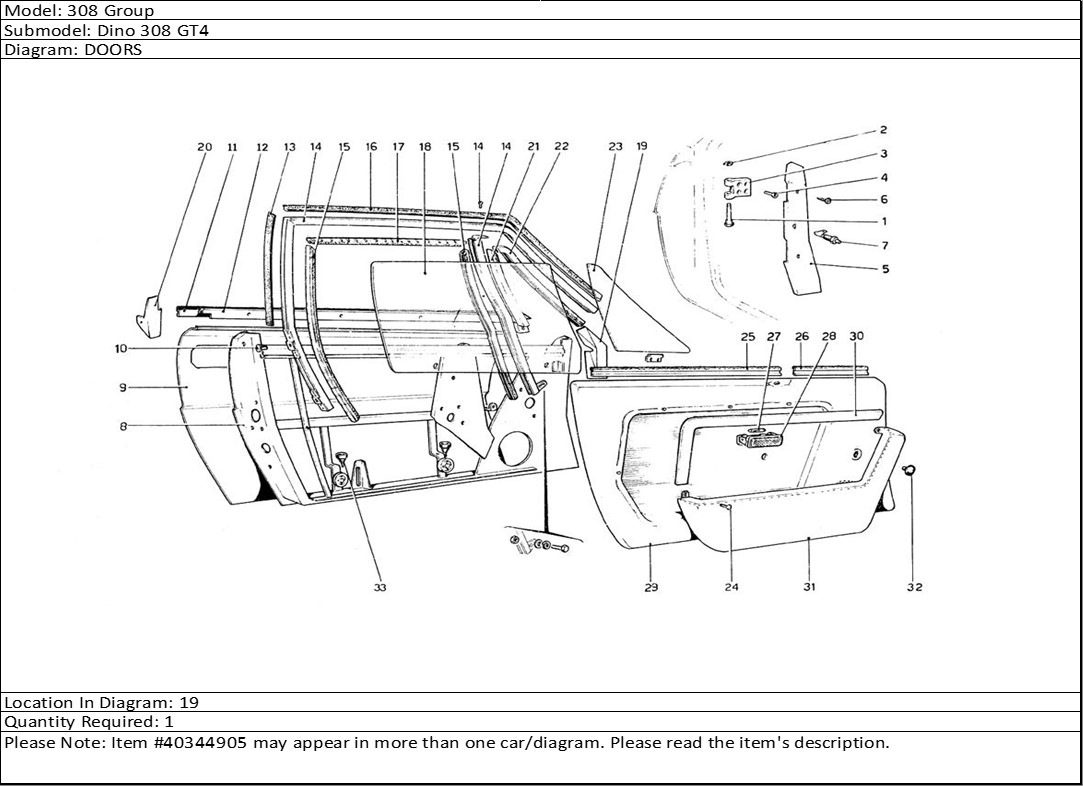 Model: 308 Group
Submodel: Dino 308 GT4
Diagram: DOORS

20 11 12 13 14 15 16 17 18 15 14 14 21 22 23 19

2
3
4
6
1
7
5

10
9
8

25 27 26 28 30

33 29 24 31 32

Location In Diagram: 19
Quantity Required: 1
Please Note: Item #40344905 may appear in more than one car/diagram. Please read the item's description.