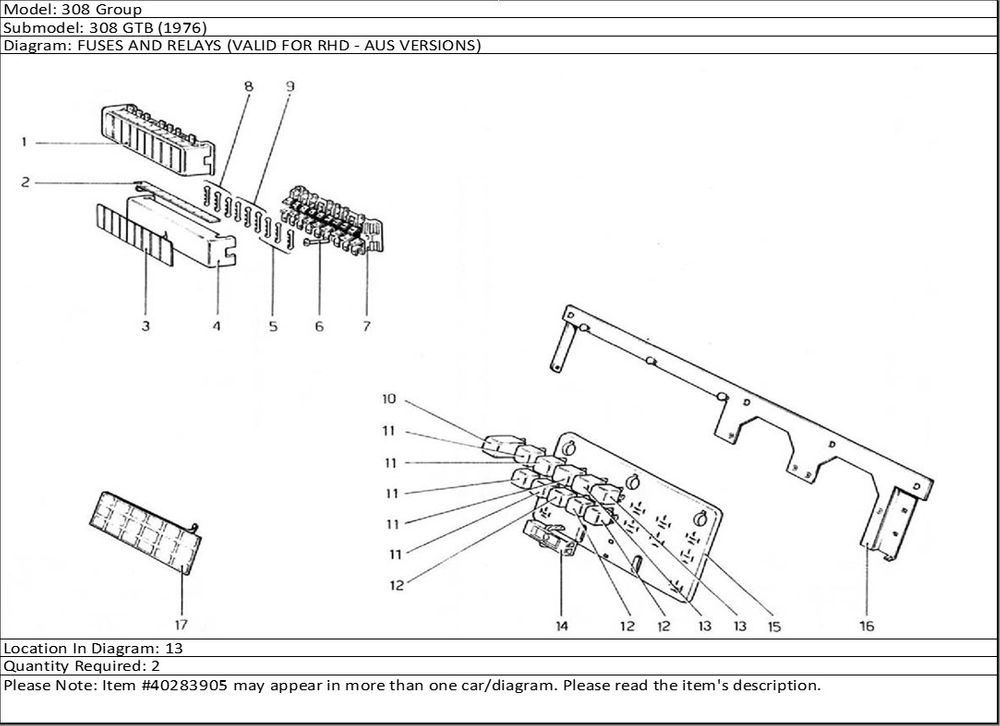 Model: 308 Group
Submodel: 308 GTB (1976)
Diagram: FUSES AND RELAYS (VALID FOR RHD - AUS VERSIONS)

8
9
1
2
3
4
5
6
7
10
11
11
11
11
11
12
14
12
12
13
13
15
16
17

Location In Diagram: 13
Quantity Required: 2
Please Note: Item #40283905 may appear in more than one car/diagram. Please read the item's description.