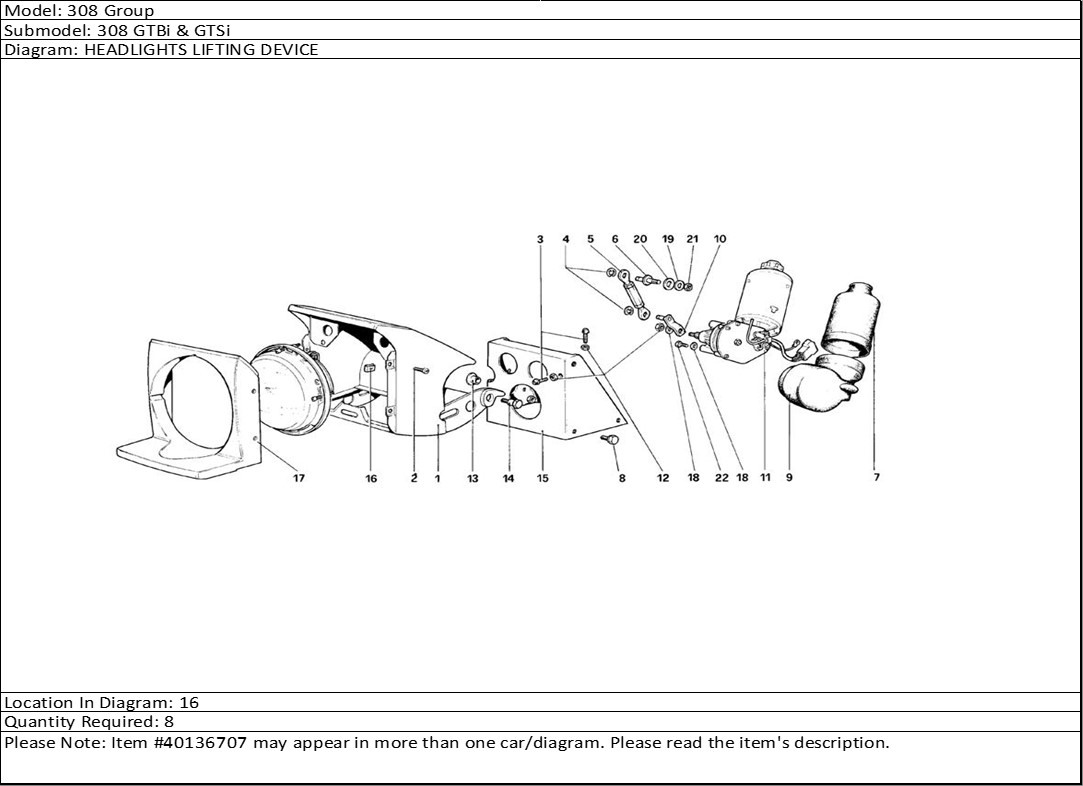 Model: 308 Group
Submodel: 308 GTBi & GTSi
Diagram: HEADLIGHTS LIFTING DEVICE

3 4 5 6 20 19 21 10

17 16 2 1 13 14 15 8 12 18 22 18 11 9 7

Location In Diagram: 16
Quantity Required: 8
Please Note: Item #40136707 may appear in more than one car/diagram. Please read the item's description.