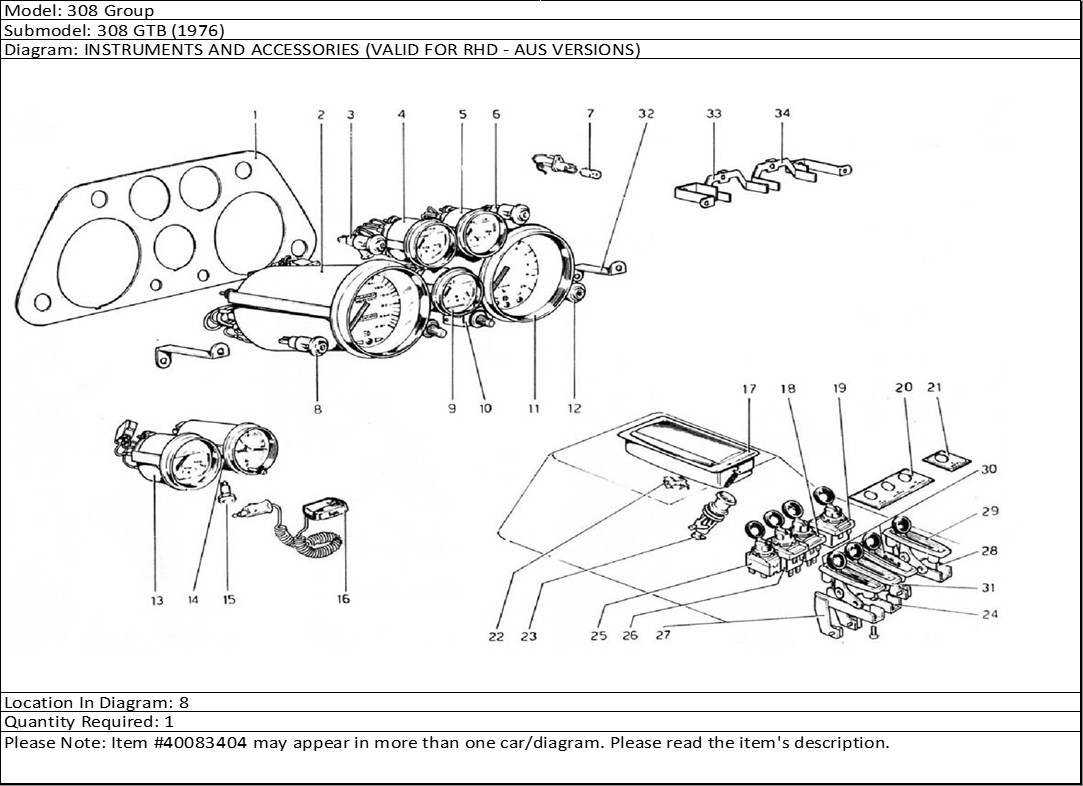 Model: 308 Group
Submodel: 308 GTB (1976)
Diagram: INSTRUMENTS AND ACCESSORIES (VALID FOR RHD - AUS VERSIONS)

1 2 3 4 5 6 7 32 33 34

8 9 10 11 12

17 18 19 20 21

30 29 28 31 24

13 14 15 16

22 23 25 26 27

Location In Diagram: 8
Quantity Required: 1
Please Note: Item #40083404 may appear in more than one car/diagram. Please read the item's description.