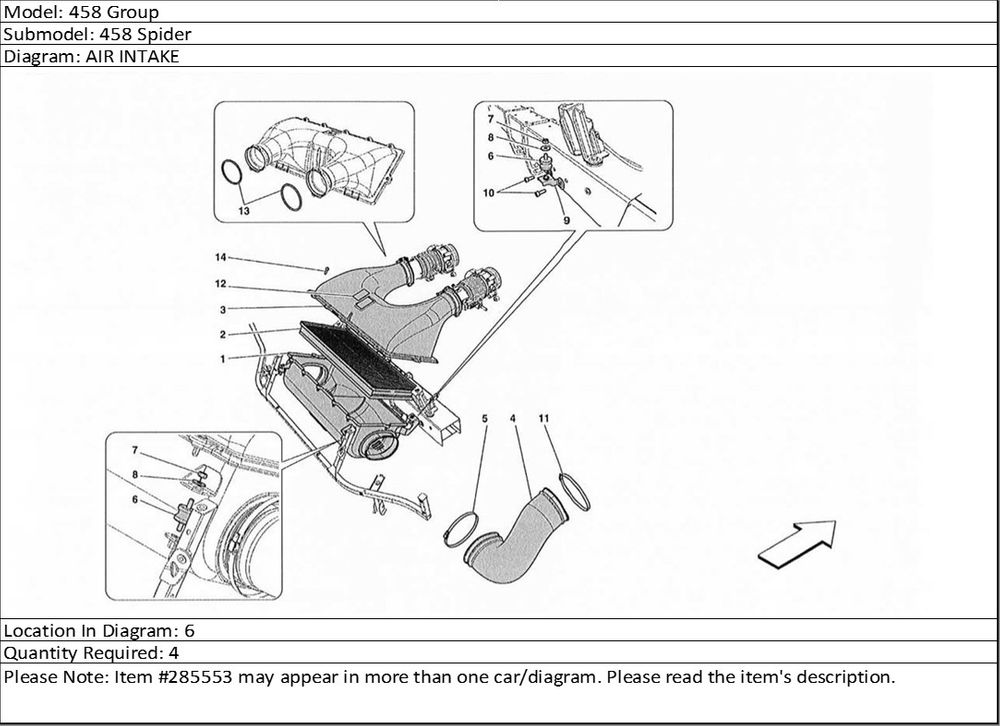 Model: 458 Group
Submodel: 458 Spider
Diagram: AIR INTAKE

13

7
8
6
10
9

14
12
3
2
1

5
4
11

7
8
6

Location In Diagram: 6
Quantity Required: 4
Please Note: Item #285553 may appear in more than one car/diagram. Please read the item's description.