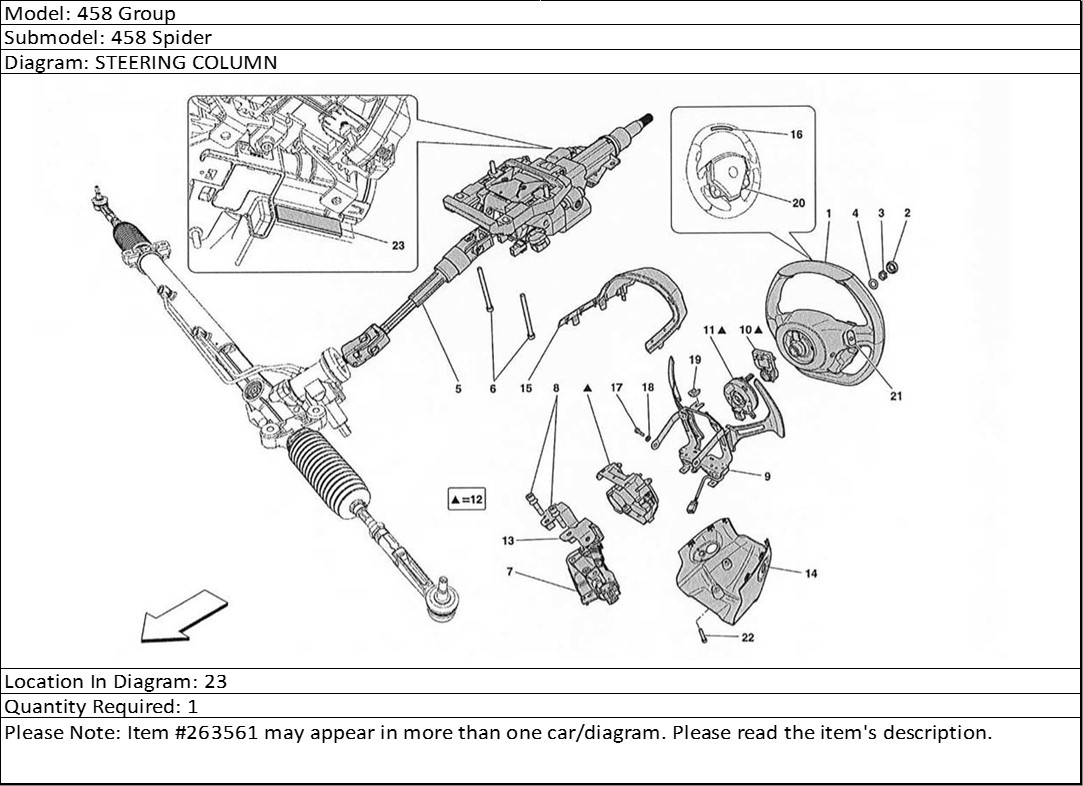 Model: 458 Group
Submodel: 458 Spider
Diagram: STEERING COLUMN

23
16
20
1
4
3
2
11▲
10▲
19
21
5
6
15
8
▲
17
18
9
▲=12
13
7
14
22

Location In Diagram: 23
Quantity Required: 1
Please Note: Item #263561 may appear in more than one car/diagram. Please read the item's description.