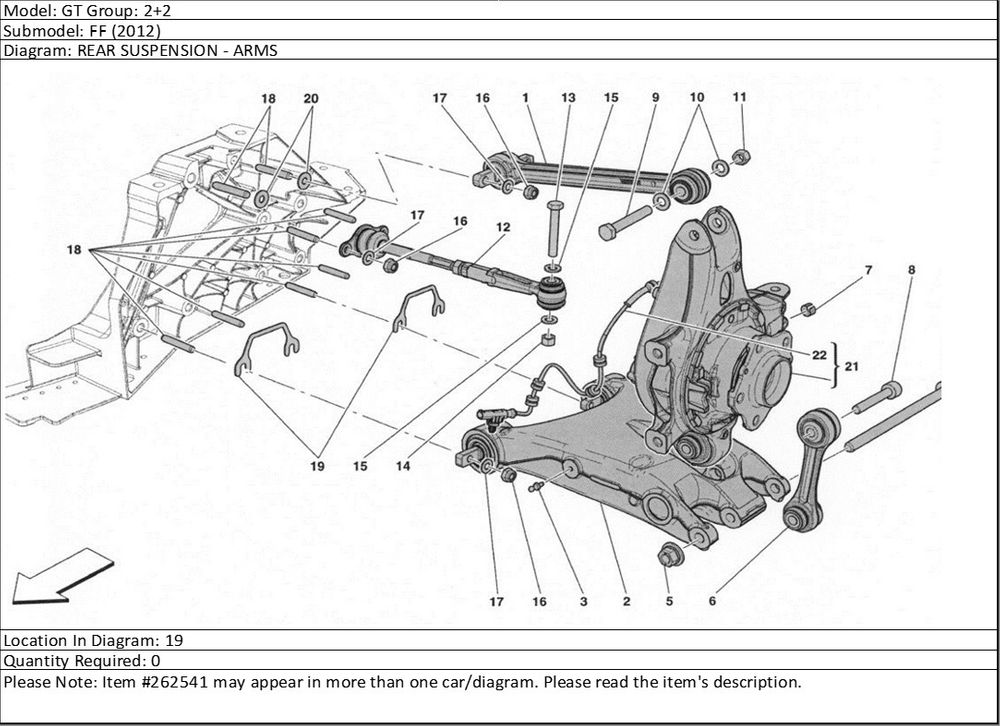 Model: GT Group: 2+2
Submodel: FF (2012)
Diagram: REAR SUSPENSION - ARMS

18 20 17 16 1 13 15 9 10 11
17 16 12
18
7 8
22
21
19 15 14
17 16 3 2 5 6

Location In Diagram: 19
Quantity Required: 0
Please Note: Item #262541 may appear in more than one car/diagram. Please read the item's description.