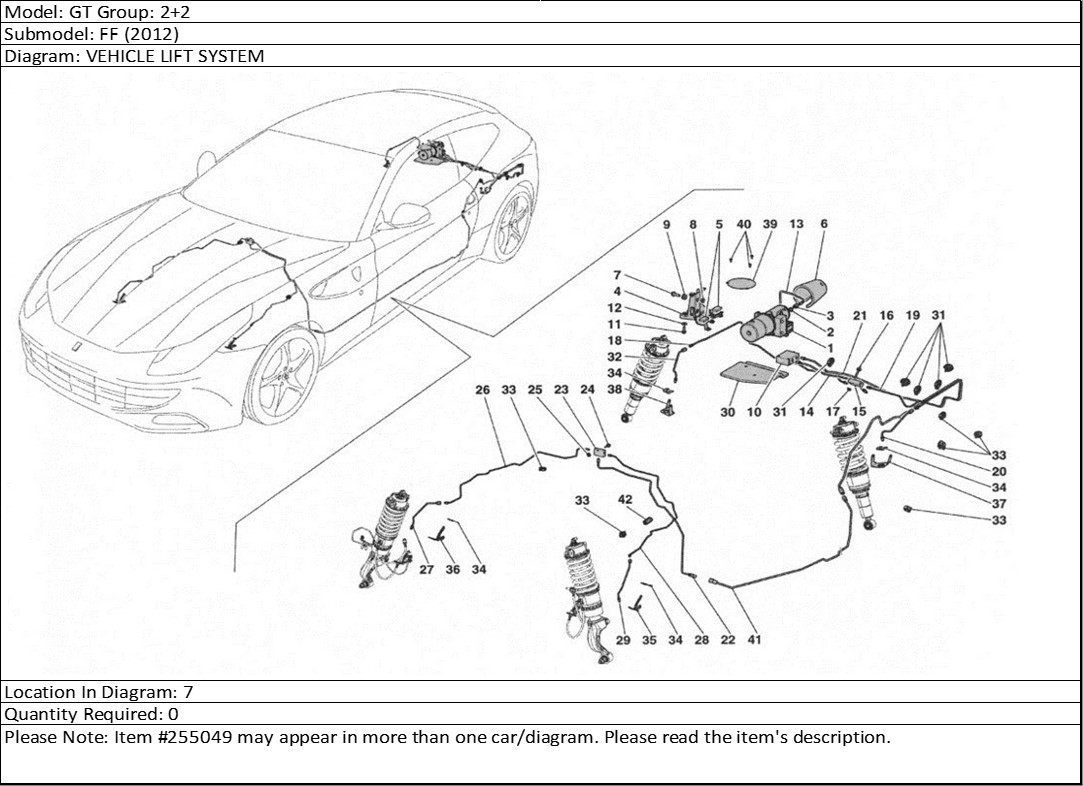 Model: GT Group: 2+2
Submodel: FF (2012)
Diagram: VEHICLE LIFT SYSTEM

9 8 5 40 39 13 6
7
4
12
11
18
32
34
38
3
2
1
21 16 19 31
30 10 31 14 17 15
26 33 25 23 24
33
20
34
37
33
33 42
27 36 34
29 35 34 28 22 41

Location In Diagram: 7
Quantity Required: 0
Please Note: Item #255049 may appear in more than one car/diagram. Please read the item's description.