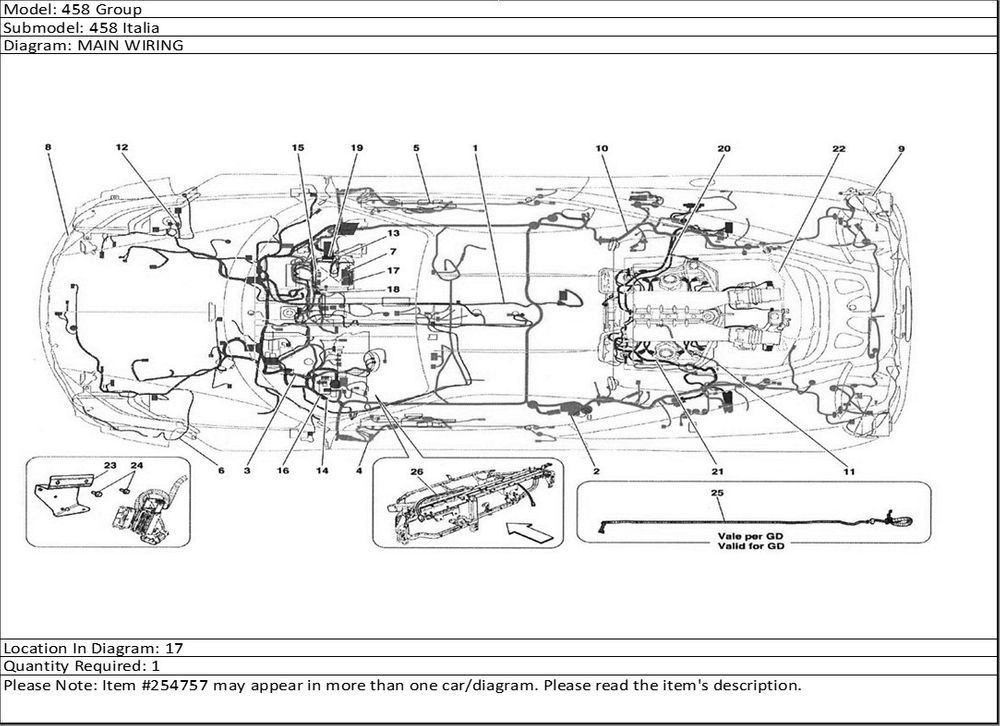 Model: 458 Group
Submodel: 458 Italia
Diagram: MAIN WIRING

8
12
15
19
5
1
10
20
22
9
13
7
17
18
6
3
16
14
4
2
21
11
23
24
26
25
Vale per GD
Valid for GD

Location In Diagram: 17
Quantity Required: 1
Please Note: Item #254757 may appear in more than one car/diagram. Please read the item's description.