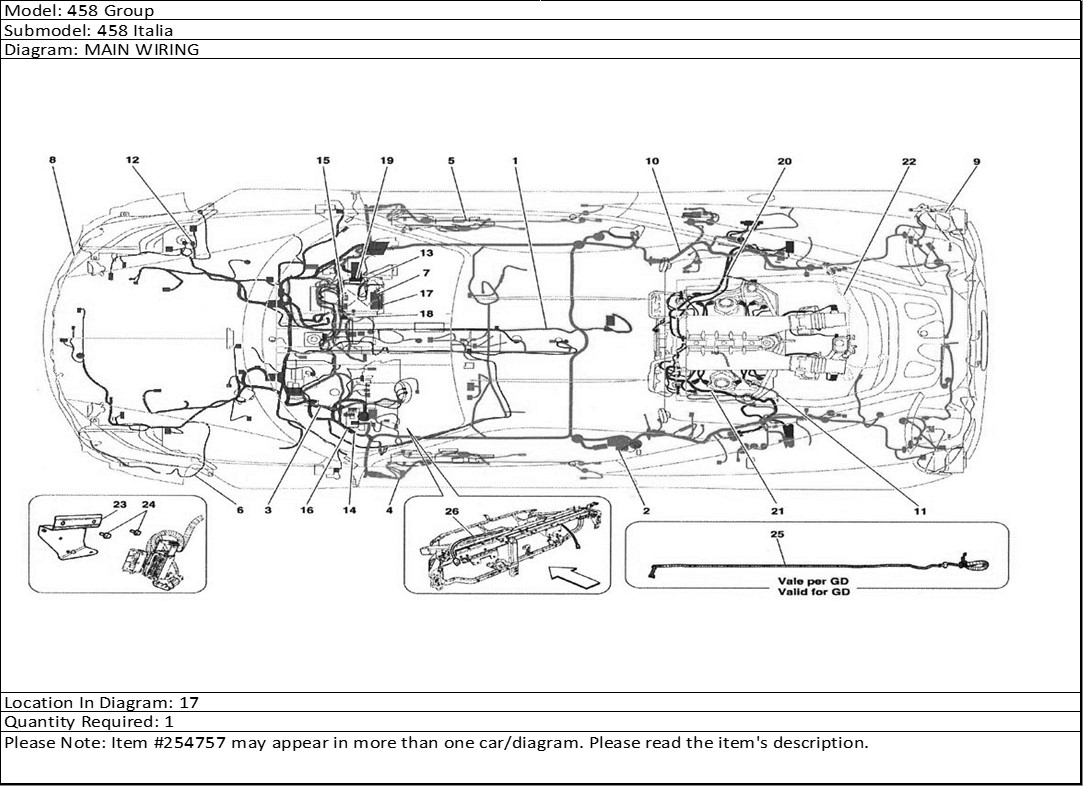 Model: 458 Group
Submodel: 458 Italia
Diagram: MAIN WIRING

8
12
15
19
5
1
10
20
22
9
13
7
17
18
6
3
16
14
4
2
21
11
23
24
26
25
Vale per GD
Valid for GD

Location In Diagram: 17
Quantity Required: 1
Please Note: Item #254757 may appear in more than one car/diagram. Please read the item's description.