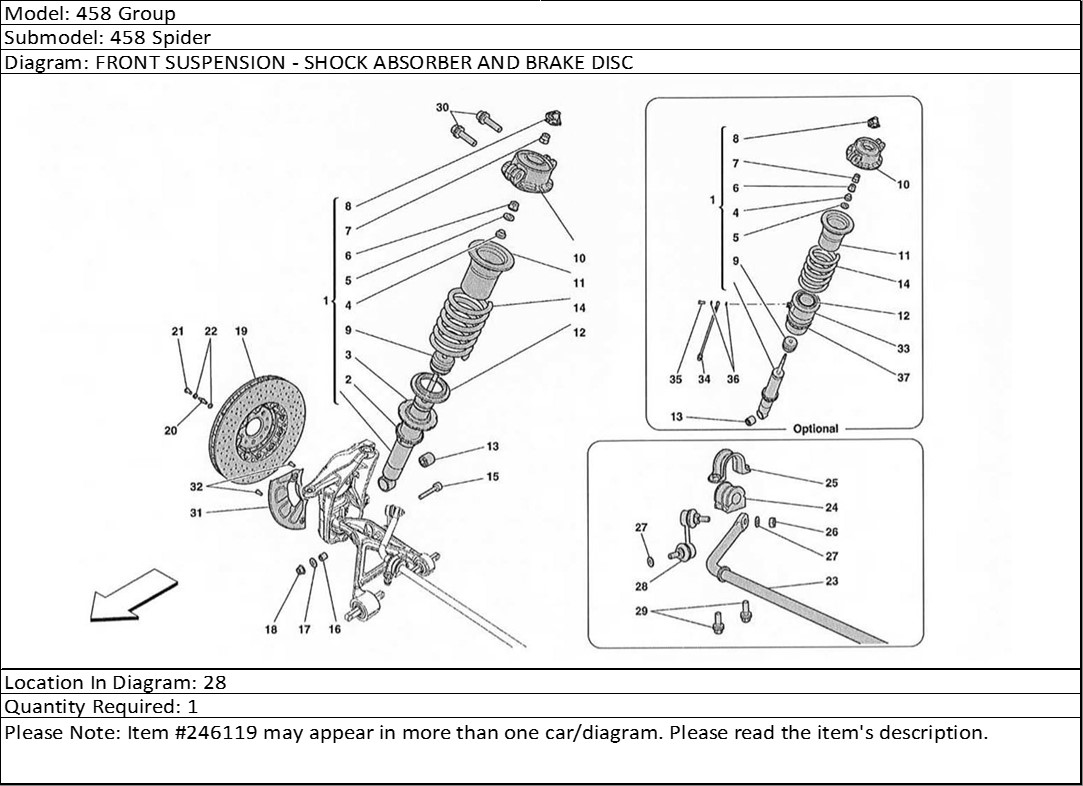 Model: 458 Group
Submodel: 458 Spider
Diagram: FRONT SUSPENSION - SHOCK ABSORBER AND BRAKE DISC

30
8
7
6
5
4
1
9
3
2
10
11
14
12
13
15
21
22
19
20
32
31
18
17
16

8
7
6
4
5
1
9
10
11
14
12
33
37
35
34
36
13
Optional

25
24
26
27
27
28
23
29

Location In Diagram: 28
Quantity Required: 1
Please Note: Item #246119 may appear in more than one car/diagram. Please read the item's description.