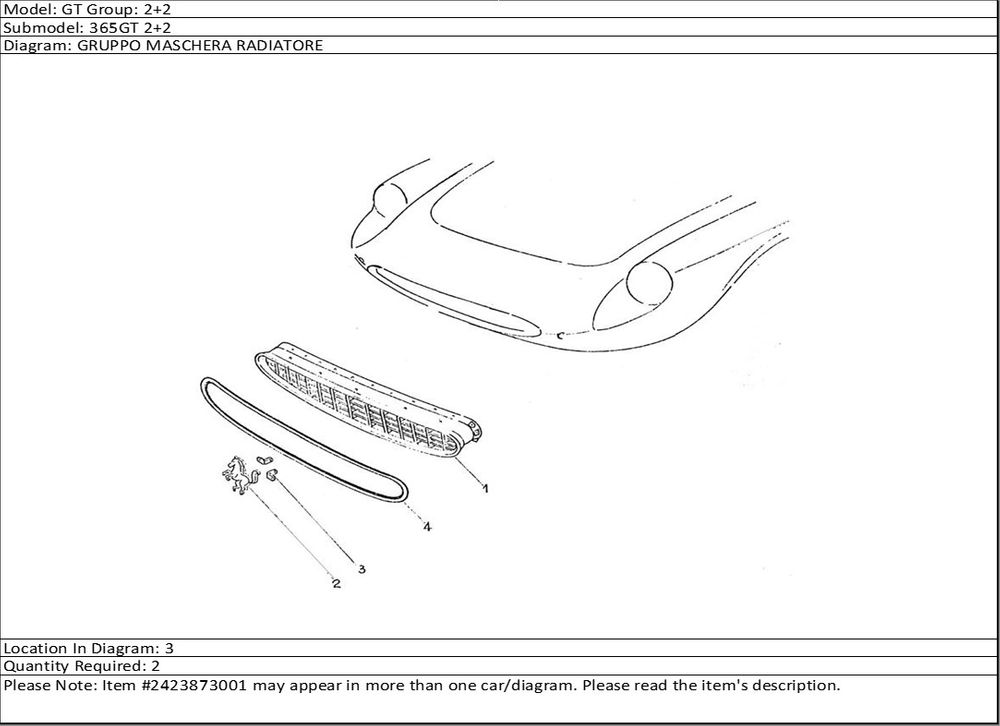 Model: GT Group: 2+2
Submodel: 365GT 2+2
Diagram: GRUPPO MASCHERA RADIATORE

1
4
3
2

Location In Diagram: 3
Quantity Required: 2
Please Note: Item #2423873001 may appear in more than one car/diagram. Please read the item's description.