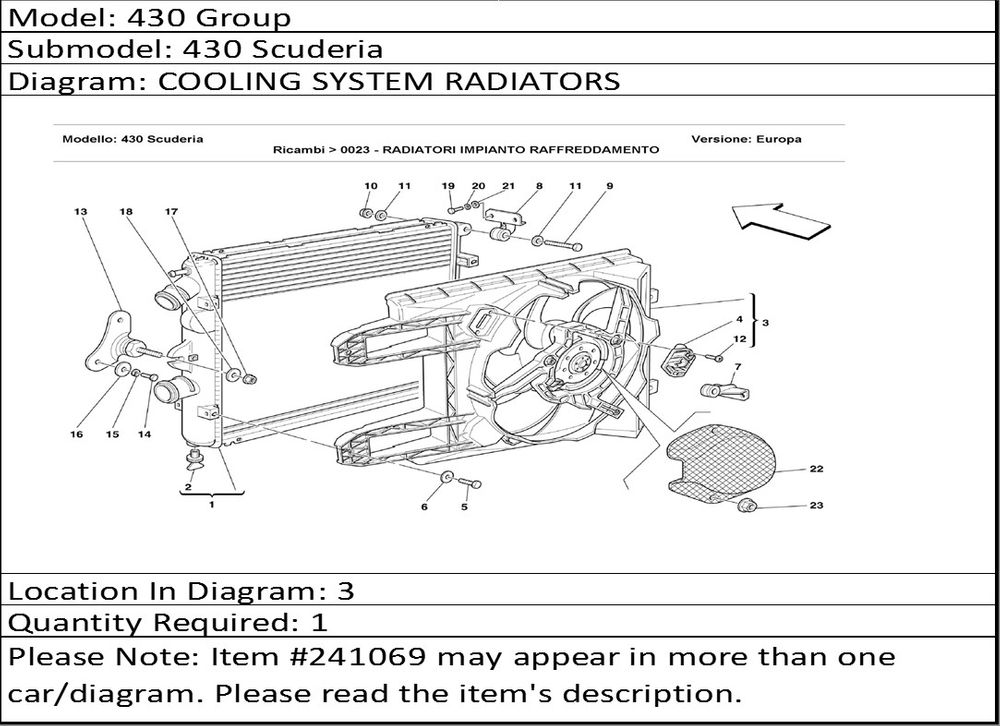 Model: 430 Group

Submodel: 430 Scuderia

Diagram: COOLING SYSTEM RADIATORS

Modello: 430 Scuderia

Ricambi > 0023 - RADIATORI IMPIANTO RAFFREDDAMENTO

Versione: Europa

10 11 19 20 21 8 11 9

13 18 17

4 3

12

7

16 15 14

2

1

6 5

22

23

Location In Diagram: 3

Quantity Required: 1

Please Note: Item #241069 may appear in more than one car/diagram. Please read the item's description.