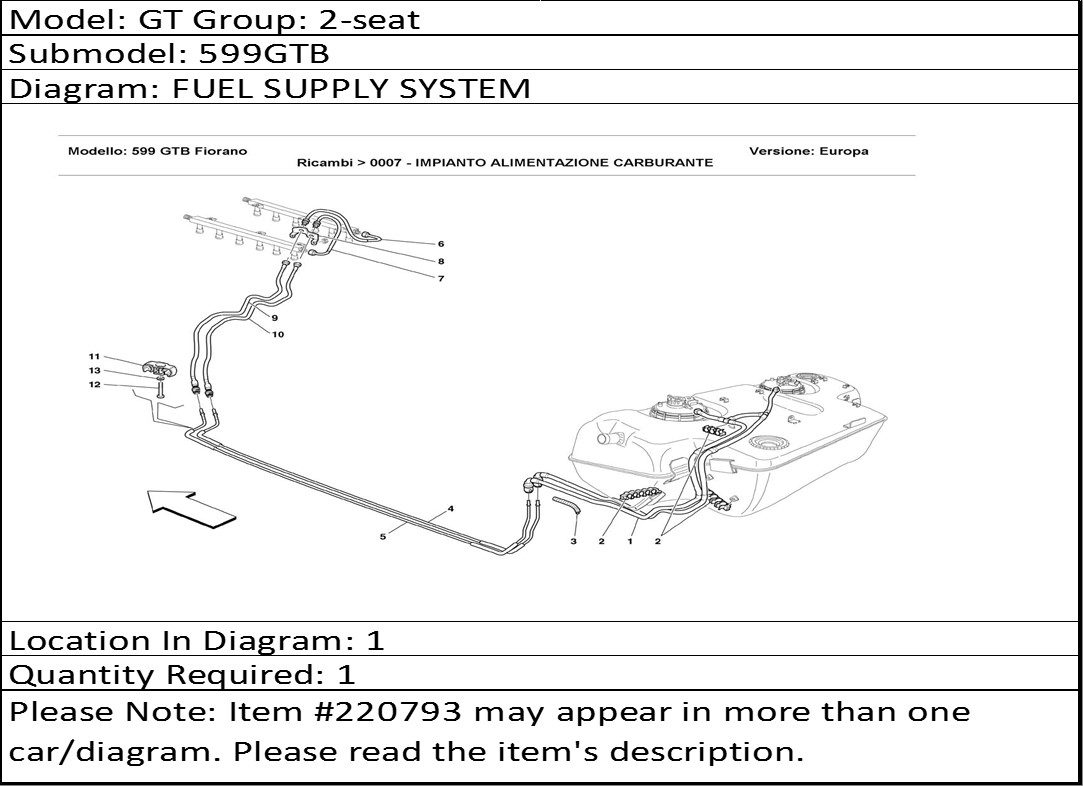 Model: GT Group: 2-seat
Submodel: 599GTB
Diagram: FUEL SUPPLY SYSTEM

Modello: 599 GTB Fiorano
Ricambi > 0007 - IMPIANTO ALIMENTAZIONE CARBURANTE
Versione: Europa

6
8
7
9
10
11
13
12
4
5
3
2
1
2

Location In Diagram: 1
Quantity Required: 1
Please Note: Item #220793 may appear in more than one car/diagram. Please read the item's description.