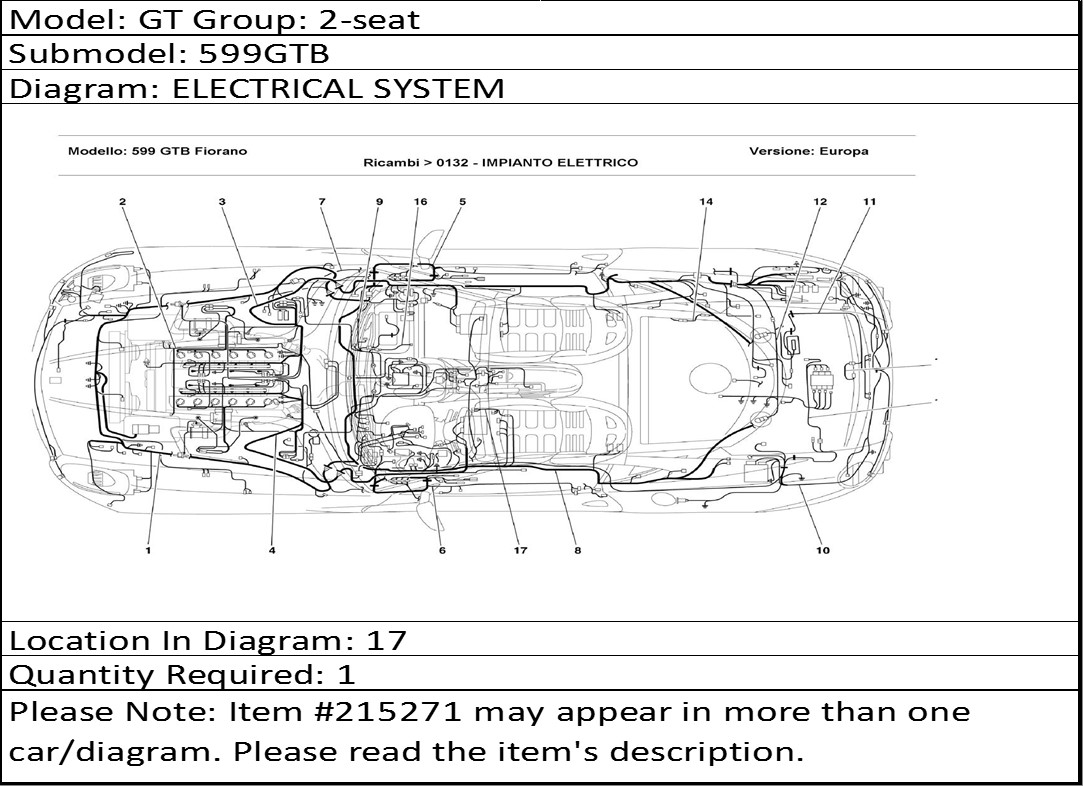 Model: GT Group: 2-seat

Submodel: 599GTB

Diagram: ELECTRICAL SYSTEM

Modello: 599 GTB Fiorano

Ricambi > 0132 - IMPIANTO ELETTRICO

Versione: Europa

2 3 7 9 16 5 14 12 11

1 4 6 17 8 10

Location In Diagram: 17

Quantity Required: 1

Please Note: Item #215271 may appear in more than one car/diagram. Please read the item's description.