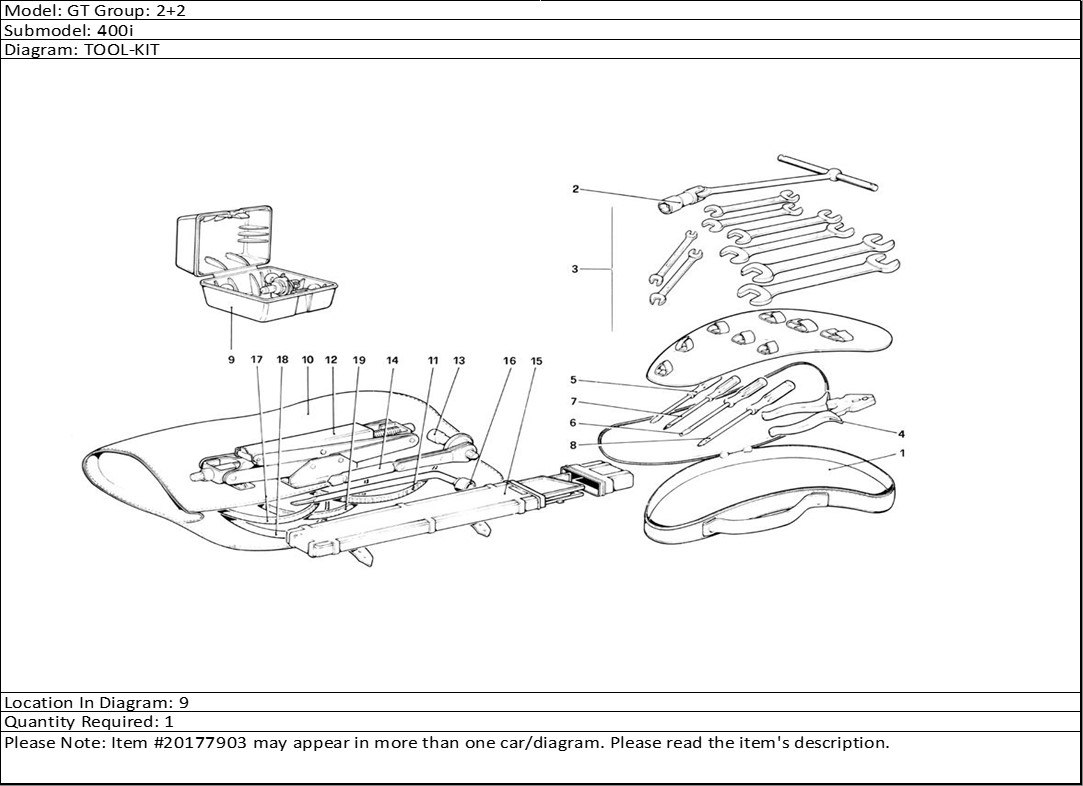 Model: GT Group: 2+2
Submodel: 400i
Diagram: TOOL-KIT

2
3
9 17 18 10 12 19 14 11 13 16 15
5
7
6
8
4
1

Location In Diagram: 9
Quantity Required: 1
Please Note: Item #20177903 may appear in more than one car/diagram. Please read the item's description.