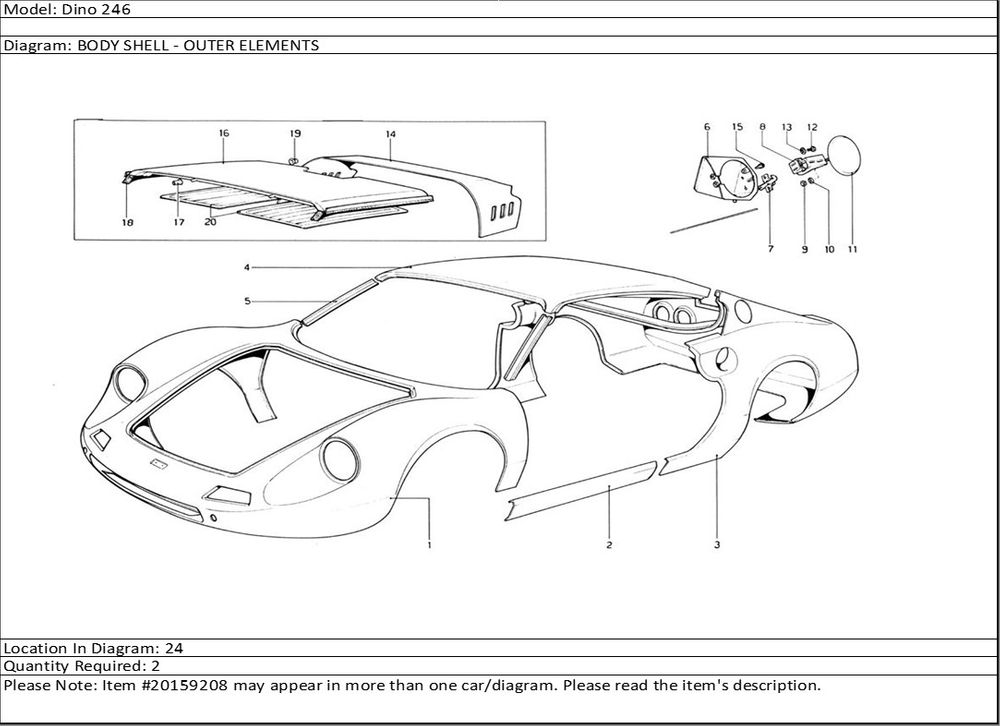 Model: Dino 246

Diagram: BODY SHELL - OUTER ELEMENTS

16 19 14
18 17 20

6 15 8 13 12
7 9 10 11

4
5

1 2 3

Location In Diagram: 24
Quantity Required: 2
Please Note: Item #20159208 may appear in more than one car/diagram. Please read the item's description.