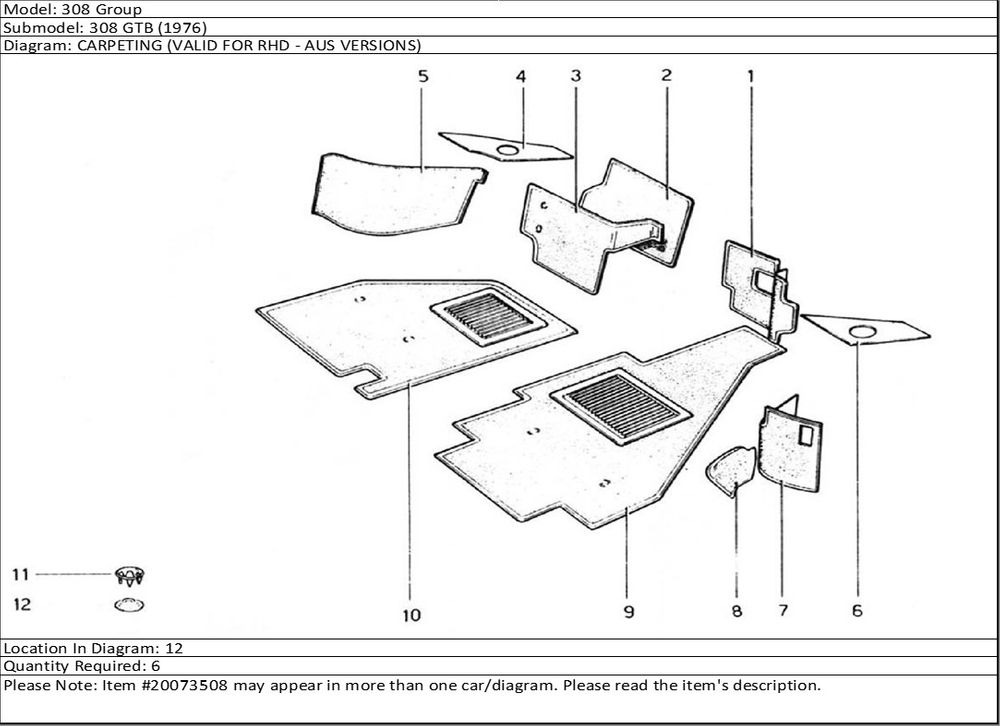 Model: 308 Group
Submodel: 308 GTB (1976)
Diagram: CARPETING (VALID FOR RHD - AUS VERSIONS)

5 4 3 2 1

11
12

10 9 8 7 6

Location In Diagram: 12
Quantity Required: 6
Please Note: Item #20073508 may appear in more than one car/diagram. Please read the item's description.