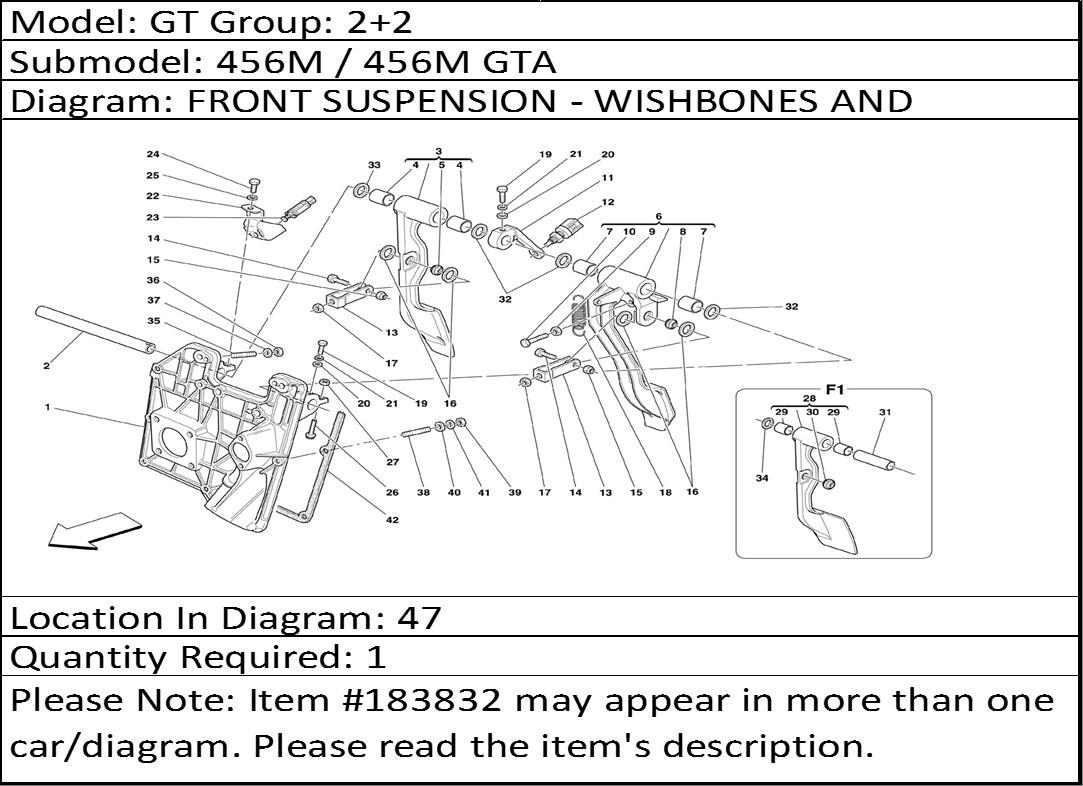 Model: GT Group: 2+2
Submodel: 456M / 456M GTA
Diagram: FRONT SUSPENSION - WISHBONES AND

24
25
22
23
14
15
36
37
35
2
1
33
3
4
5
4
19
21
20
11
12
6
7
10
9
8
7
32
32
13
17
20
21
19
16
27
26
42
38
40
41
39
17
14
13
15
18
16
F1
28
29
30
29
31
34

Location In Diagram: 47
Quantity Required: 1
Please Note: Item #183832 may appear in more than one car/diagram. Please read the item's description.