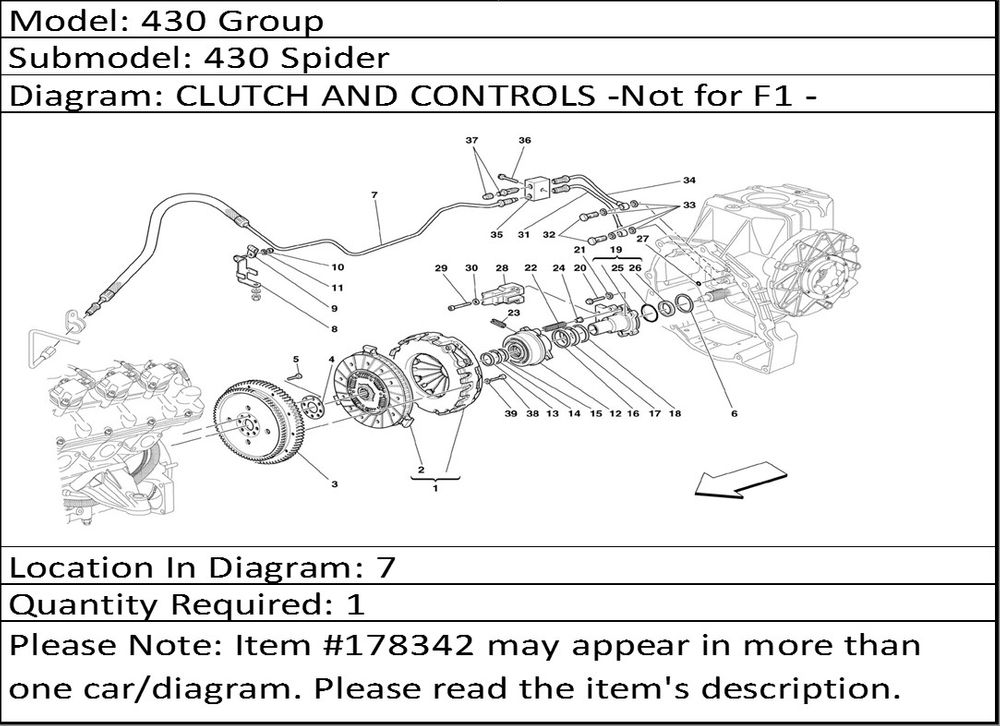 Model: 430 Group
Submodel: 430 Spider
Diagram: CLUTCH AND CONTROLS -Not for F1 -

37 36 7 34 33 35 31 32 27 10 11 9 8 29 30 28 22 24 20 21 19 25 26 23 5 4 39 38 13 14 15 12 16 17 18 6 3 2 1

Location In Diagram: 7
Quantity Required: 1
Please Note: Item #178342 may appear in more than one car/diagram. Please read the item's description.