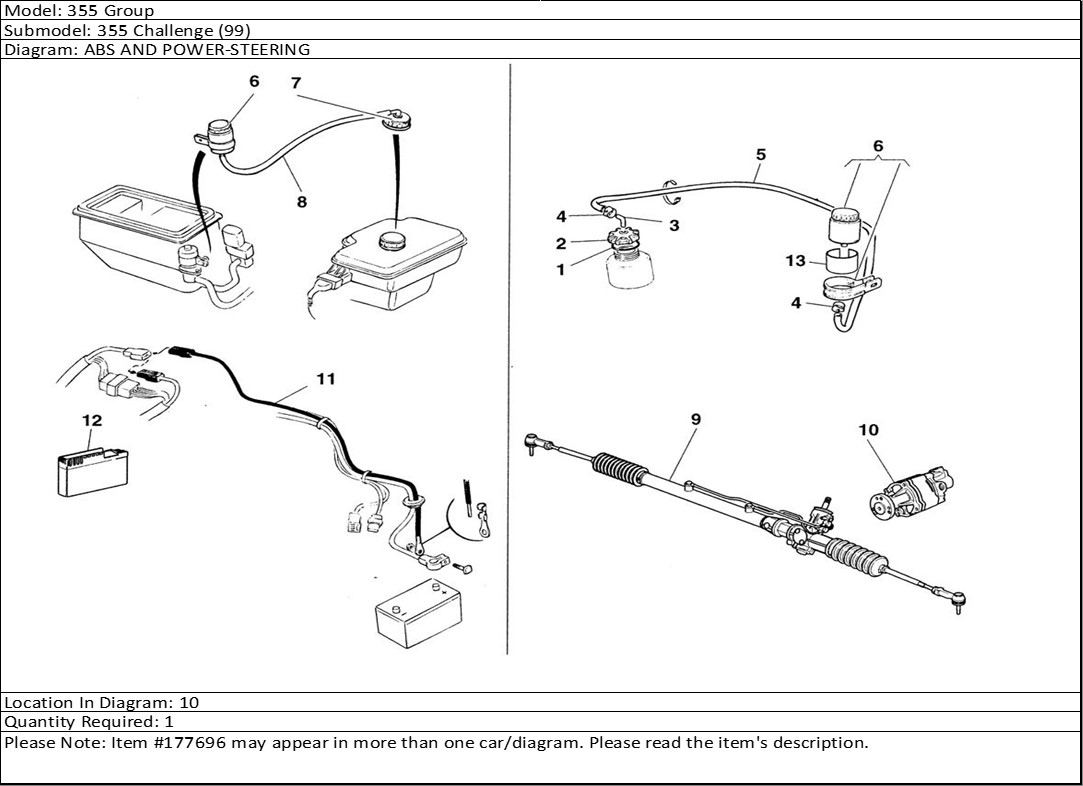 Model: 355 Group
Submodel: 355 Challenge (99)
Diagram: ABS AND POWER-STEERING

6
7
8
11
12
5
6
4
3
2
1
13
4
9
10

Location In Diagram: 10
Quantity Required: 1
Please Note: Item #177696 may appear in more than one car/diagram. Please read the item's description.