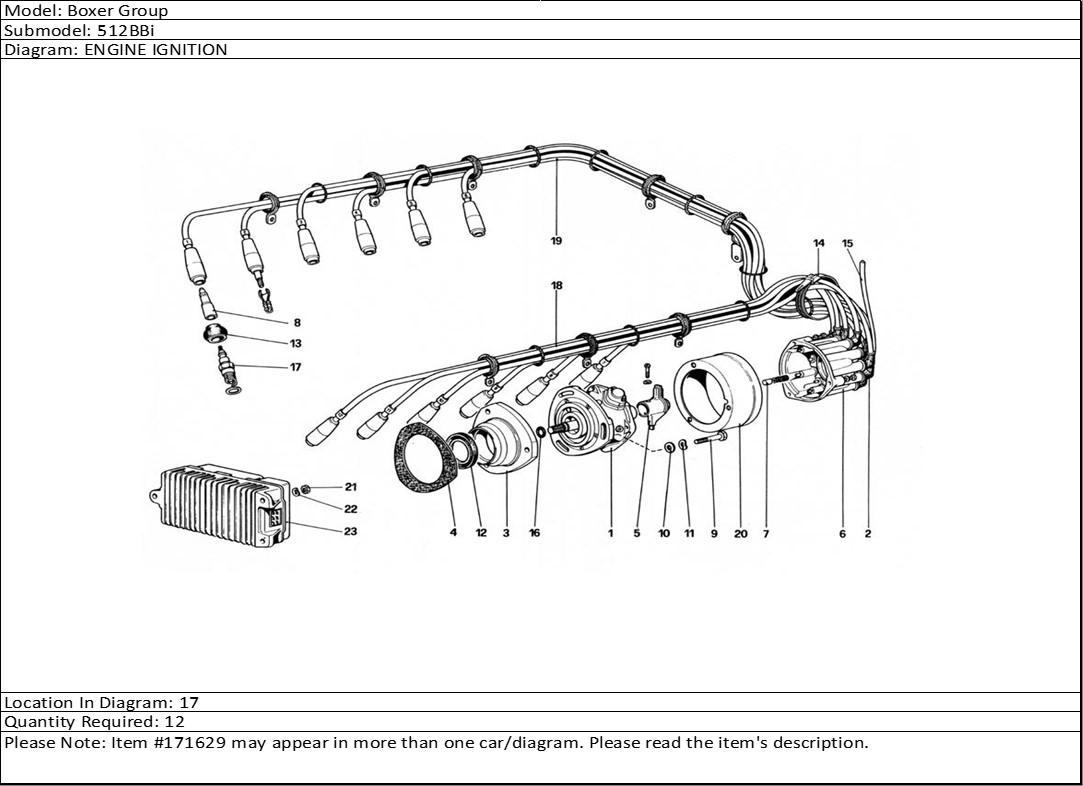 Model: Boxer Group
Submodel: 512BBi
Diagram: ENGINE IGNITION

19
14
15
18
8
13
17
21
22
23
4
12
3
16
1
5
10
11
9
20
7
6
2

Location In Diagram: 17
Quantity Required: 12
Please Note: Item #171629 may appear in more than one car/diagram. Please read the item's description.