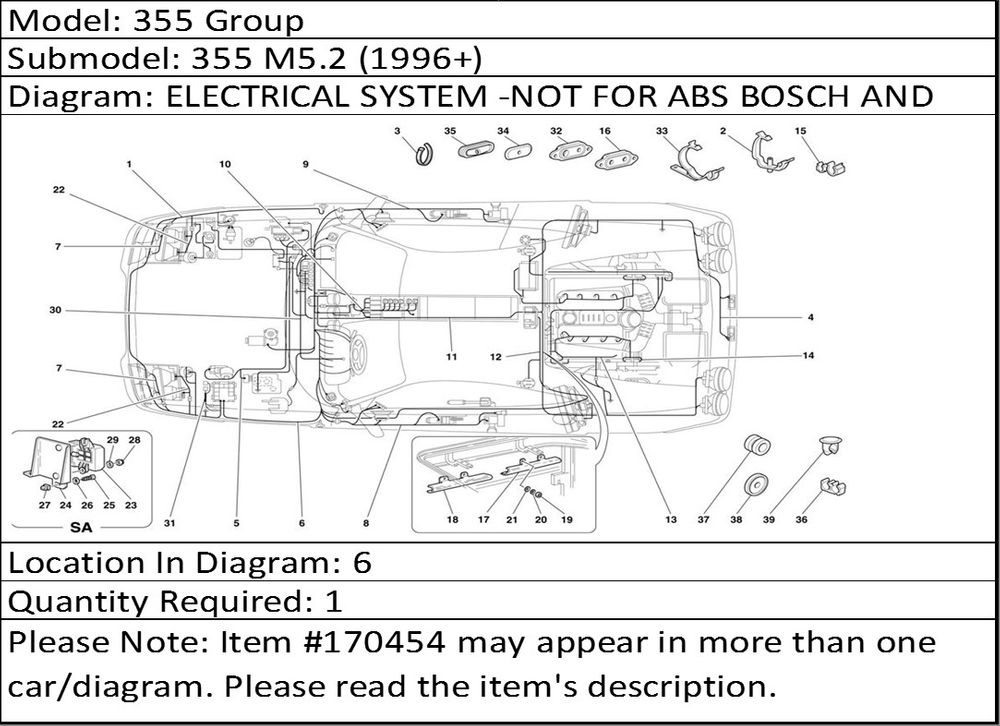 Model: 355 Group

Submodel: 355 M5.2 (1996+)

Diagram: ELECTRICAL SYSTEM -NOT FOR ABS BOSCH AND

3 35 34 32 16 33 2 15
1 10 9
22
7
30
4
11 12 14
7
22
29 28
27 24 26 25 23
SA
31 5 6 8 18 17 21 20 19 13 37 38 39 36

Location In Diagram: 6

Quantity Required: 1

Please Note: Item #170454 may appear in more than one car/diagram. Please read the item's description.