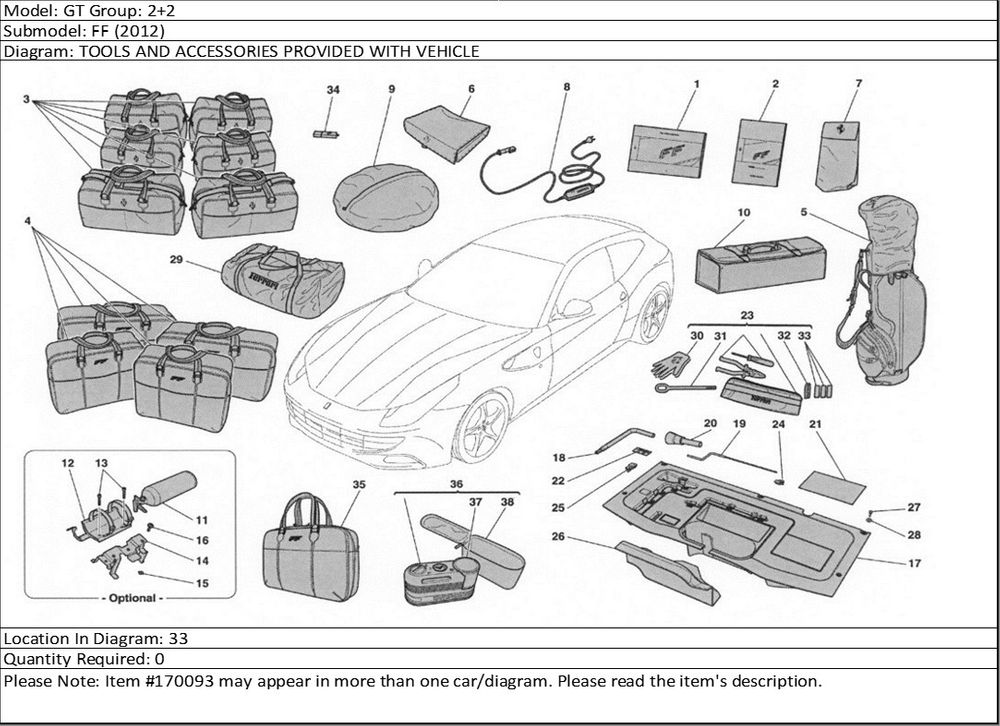 Model: GT Group: 2+2
Submodel: FF (2012)
Diagram: TOOLS AND ACCESSORIES PROVIDED WITH VEHICLE

3 34 9 6 8 1 2 7
4 29 10 5
23 30 31 32 33
18 20 19 24 21
22 25 26 27 28 17
12 13 11 16 14 15
- Optional -
35 36 37 38

Location In Diagram: 33
Quantity Required: 0
Please Note: Item #170093 may appear in more than one car/diagram. Please read the item's description.