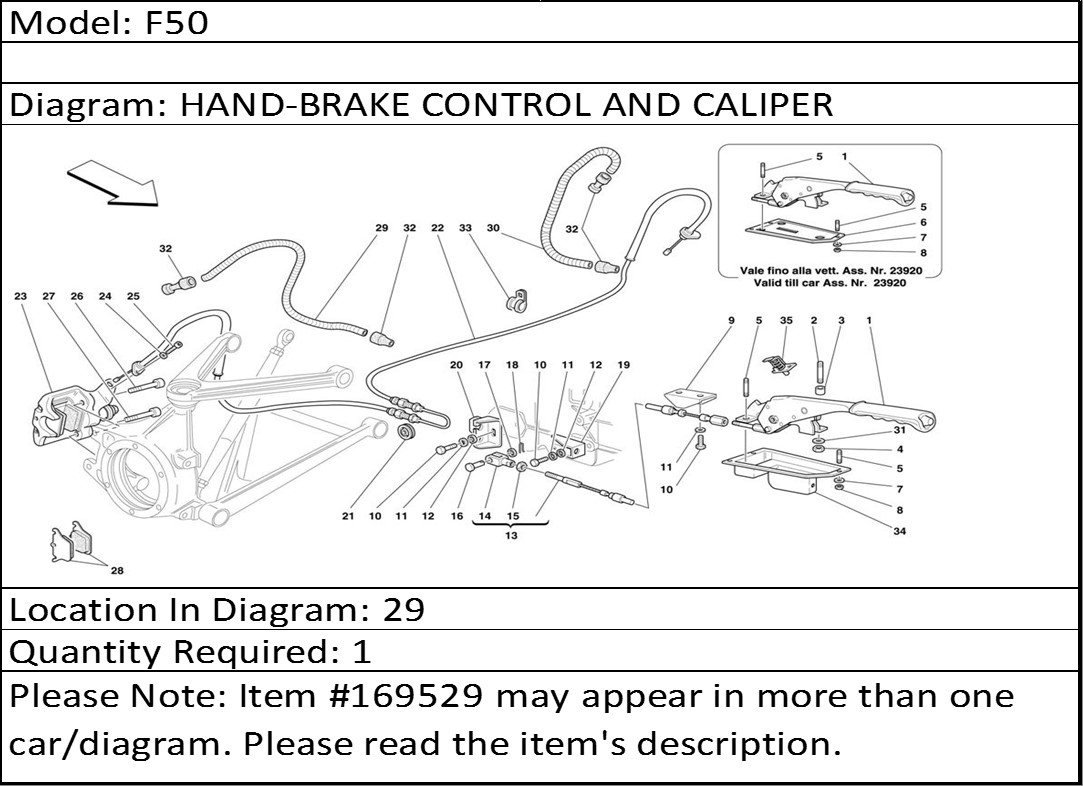 Model: F50

Diagram: HAND-BRAKE CONTROL AND CALIPER

5 1
5
6
7
8
Vale fino alla vett. Ass. Nr. 23920
Valid till car Ass. Nr. 23920

32
29 32 22 33 30
32
23 27 26 24 25
9 5 35 2 3 1
20 17 18 10 11 12 19
31
4
5
7
8
34
11
10
21 10 11 12 16 14 15
13
28

Location In Diagram: 29

Quantity Required: 1

Please Note: Item #169529 may appear in more than one car/diagram. Please read the item's description.