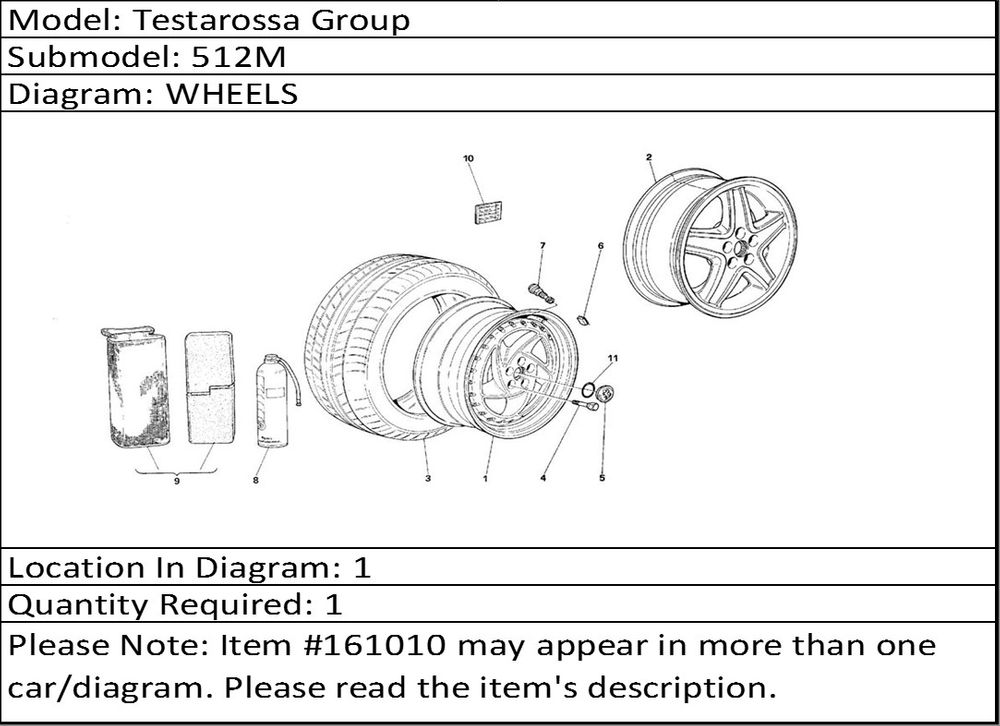 Model: Testarossa Group

Submodel: 512M

Diagram: WHEELS

10

2

7

6

11

9

8

3

1

4

5

Location In Diagram: 1

Quantity Required: 1

Please Note: Item #161010 may appear in more than one car/diagram. Please read the item's description.