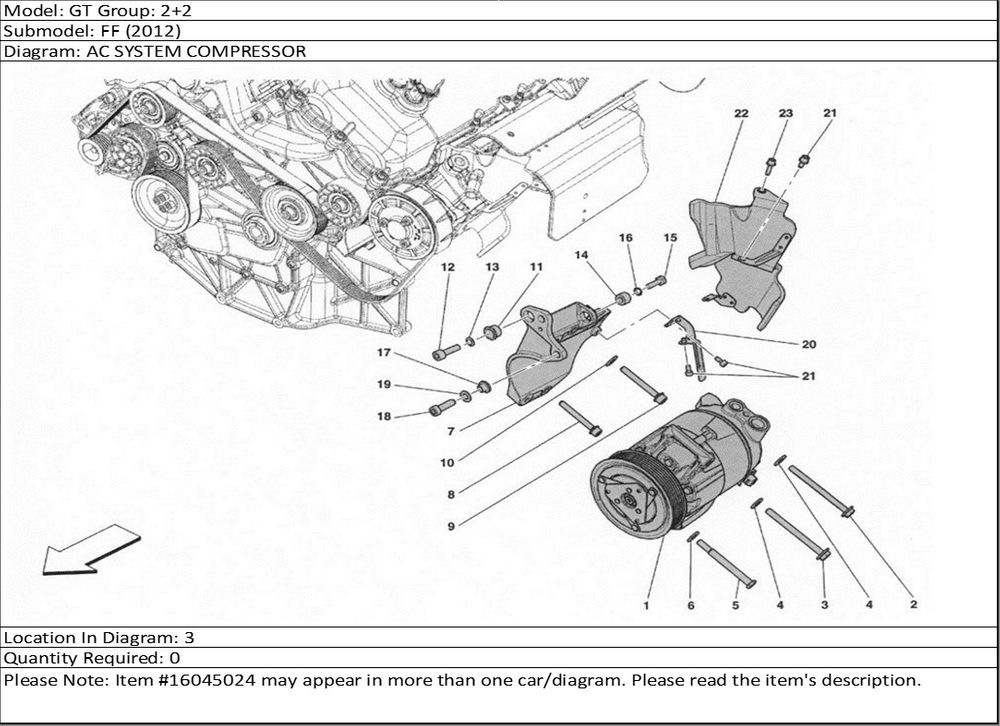 Model: GT Group: 2+2
Submodel: FF (2012)
Diagram: AC SYSTEM COMPRESSOR

22 23 21
16 15
12 13 11 14
20
17
21
19
18
7
10
8
9
1 6 5 4 3 4 2

Location In Diagram: 3
Quantity Required: 0
Please Note: Item #16045024 may appear in more than one car/diagram. Please read the item's description.