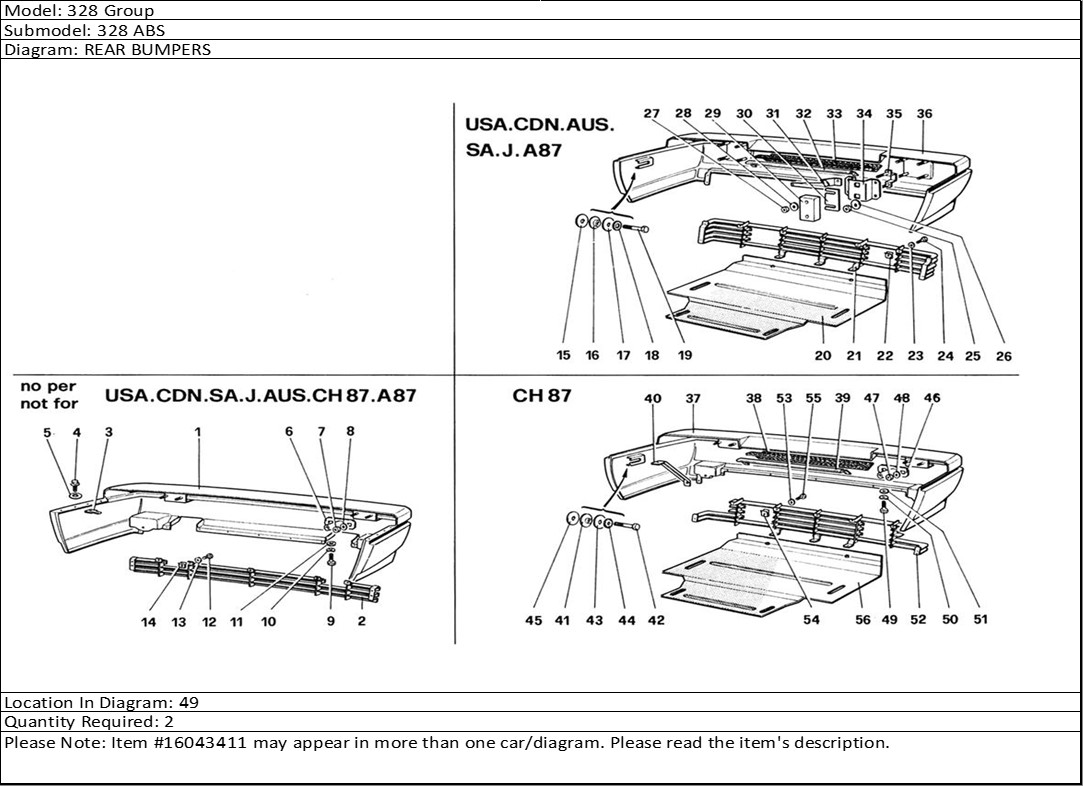 Model: 328 Group
Submodel: 328 ABS
Diagram: REAR BUMPERS

USA.CDN.AUS.
SA.J.A87

27 28 29 30 31 32 33 34 35 36

15 16 17 18 19 20 21 22 23 24 25 26

no per
not for

USA.CDN.SA.J.AUS.CH 87.A87

5 4 3 1 6 7 8

14 13 12 11 10 9 2

CH 87

40 37 38 53 55 39 47 48 46

45 41 43 44 42 54 56 49 52 50 51

Location In Diagram: 49
Quantity Required: 2
Please Note: Item #16043411 may appear in more than one car/diagram. Please read the item's description.