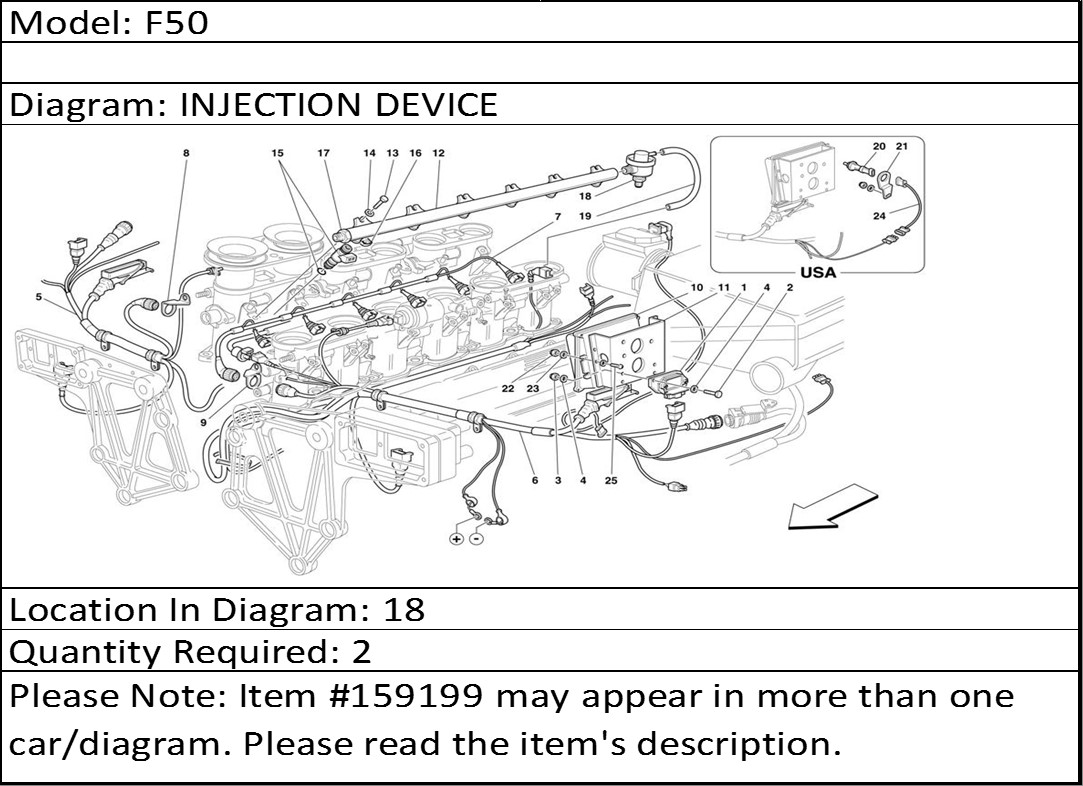 Model: F50

Diagram: INJECTION DEVICE

8 15 17 14 13 16 12 18 19 7 20 21 24 USA 5 10 11 1 4 2 22 23 9 6 3 4 25 + -

Location In Diagram: 18

Quantity Required: 2

Please Note: Item #159199 may appear in more than one car/diagram. Please read the item's description.