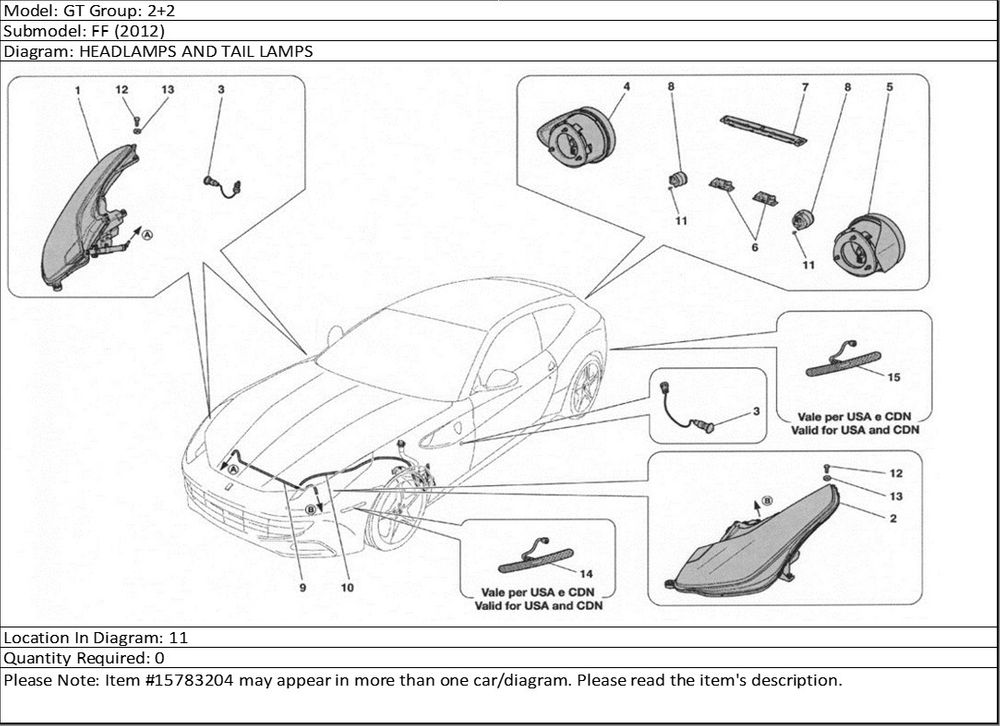 Model: GT Group: 2+2
Submodel: FF (2012)
Diagram: HEADLAMPS AND TAIL LAMPS

1
12
13
3
A

4
8
7
8
5
11
6
11

15
Vale per USA e CDN
Valid for USA and CDN

3

12
13
2
B

A
B
9
10

14
Vale per USA e CDN
Valid for USA and CDN

Location In Diagram: 11
Quantity Required: 0
Please Note: Item #15783204 may appear in more than one car/diagram. Please read the item's description.