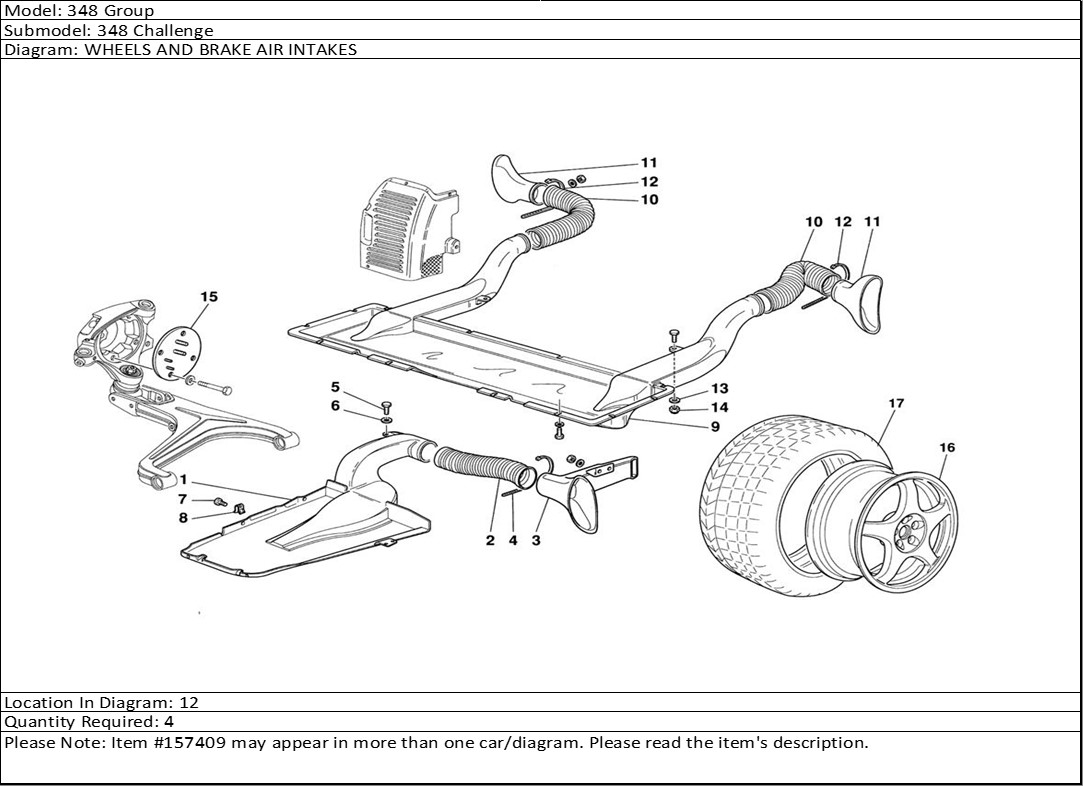 Model: 348 Group
Submodel: 348 Challenge
Diagram: WHEELS AND BRAKE AIR INTAKES

11
12
10
10 12 11
15
5
6
13
14
9
17
16
1
7
8
2 4 3

Location In Diagram: 12
Quantity Required: 4
Please Note: Item #157409 may appear in more than one car/diagram. Please read the item's description.