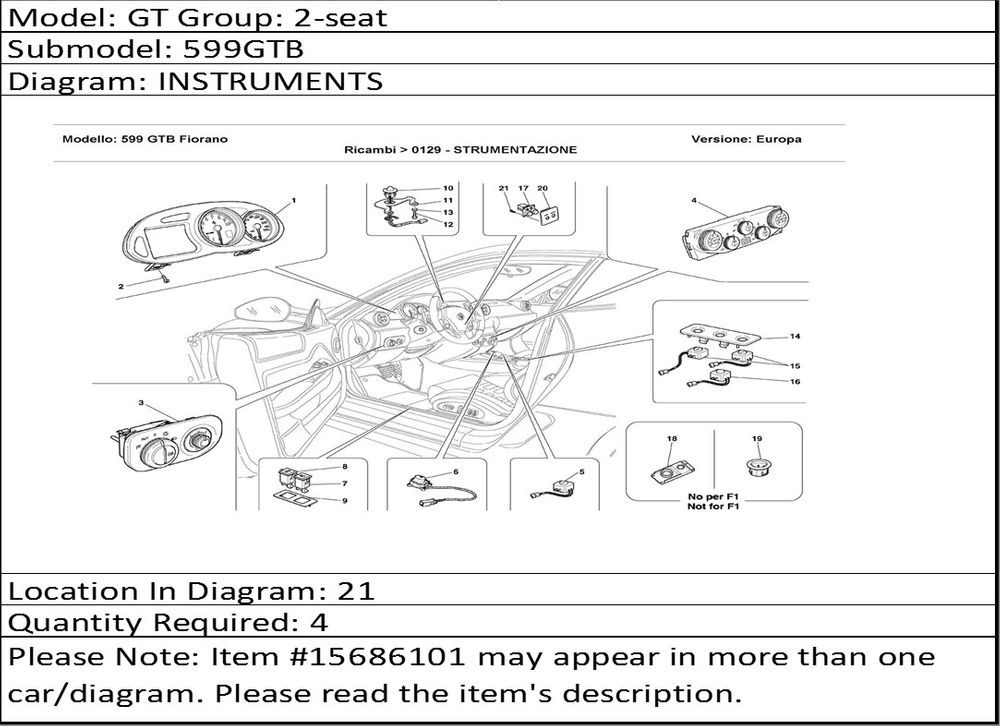 Model: GT Group: 2-seat

Submodel: 599GTB

Diagram: INSTRUMENTS

Modello: 599 GTB Fiorano

Ricambi > 0129 - STRUMENTAZIONE

Versione: Europa

1
2
10
11
13
12
21 17 20
4
14
15
16
3
8
7
9
6
5
18
19
No per F1
Not for F1

Location In Diagram: 21

Quantity Required: 4

Please Note: Item #15686101 may appear in more than one car/diagram. Please read the item's description.