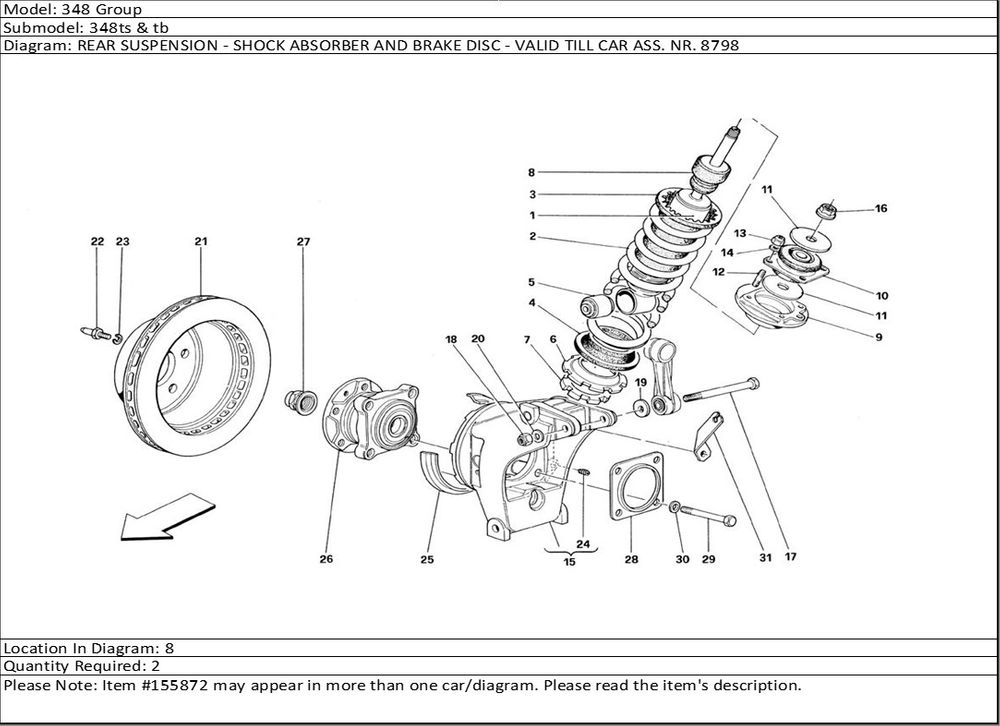 Model: 348 Group
Submodel: 348ts & tb
Diagram: REAR SUSPENSION - SHOCK ABSORBER AND BRAKE DISC - VALID TILL CAR ASS. NR. 8798

8
3
1
2
5
4
7
6
11
16
13
14
12
10
11
9
22
23
21
27
18
20
19
26
25
24
15
28
30
29
31
17

Location In Diagram: 8
Quantity Required: 2
Please Note: Item #155872 may appear in more than one car/diagram. Please read the item's description.