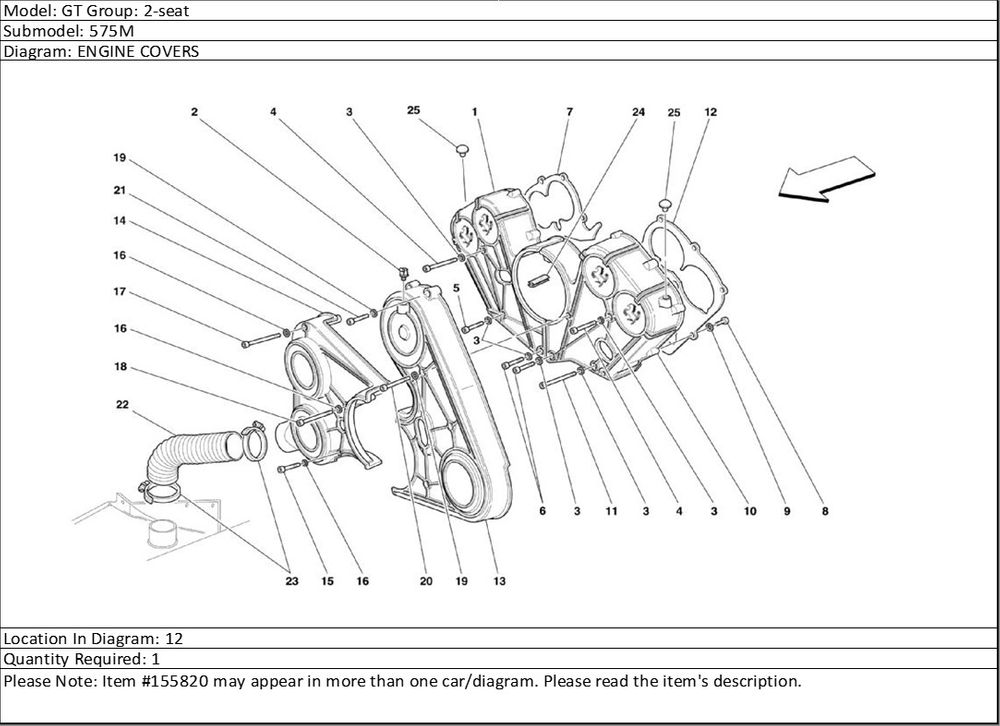 Model: GT Group: 2-seat
Submodel: 575M
Diagram: ENGINE COVERS

2 4 3 25 1 7 24 25 12
19
21
14
16
17
16
18
22
5
3
6 3 11 3 4 3 10 9 8
23 15 16 20 19 13

Location In Diagram: 12
Quantity Required: 1
Please Note: Item #155820 may appear in more than one car/diagram. Please read the item's description.