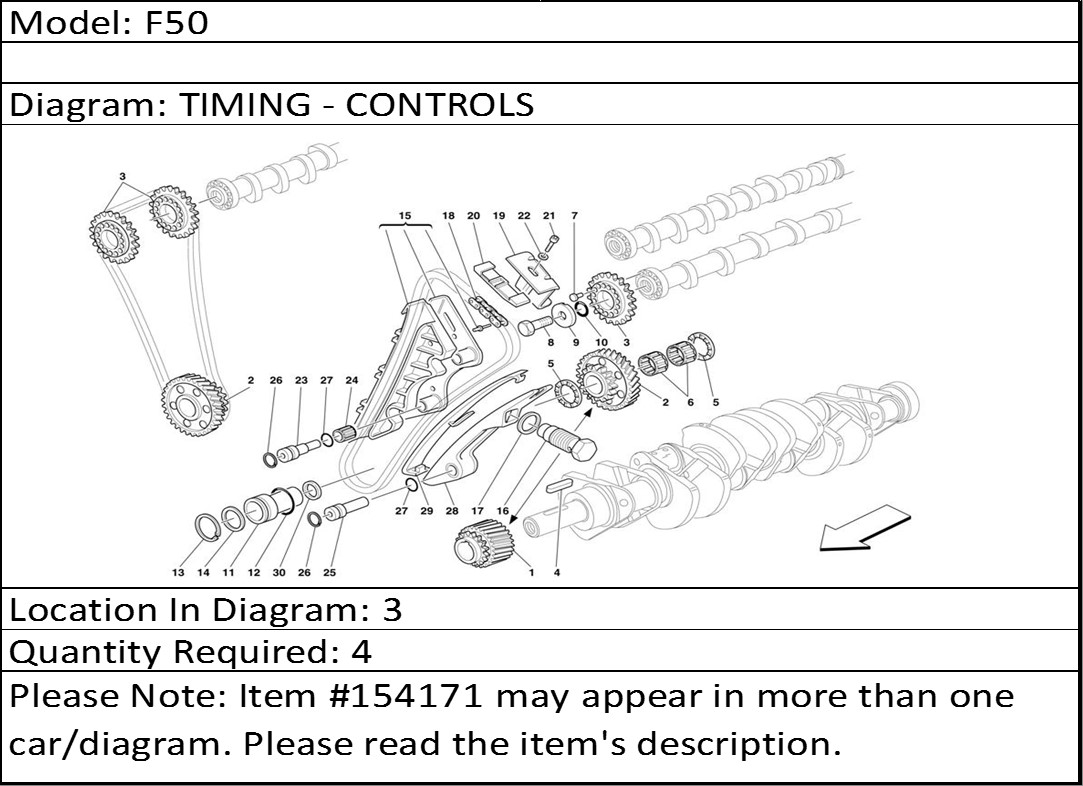 Model: F50

Diagram: TIMING - CONTROLS

3
15 18 20 19 22 21 7
8 9 10 3
2 26 23 27 24
5
2 6 5
27 29 28 17 16
13 14 11 12 30 26 25
1 4

Location In Diagram: 3

Quantity Required: 4

Please Note: Item #154171 may appear in more than one car/diagram. Please read the item's description.